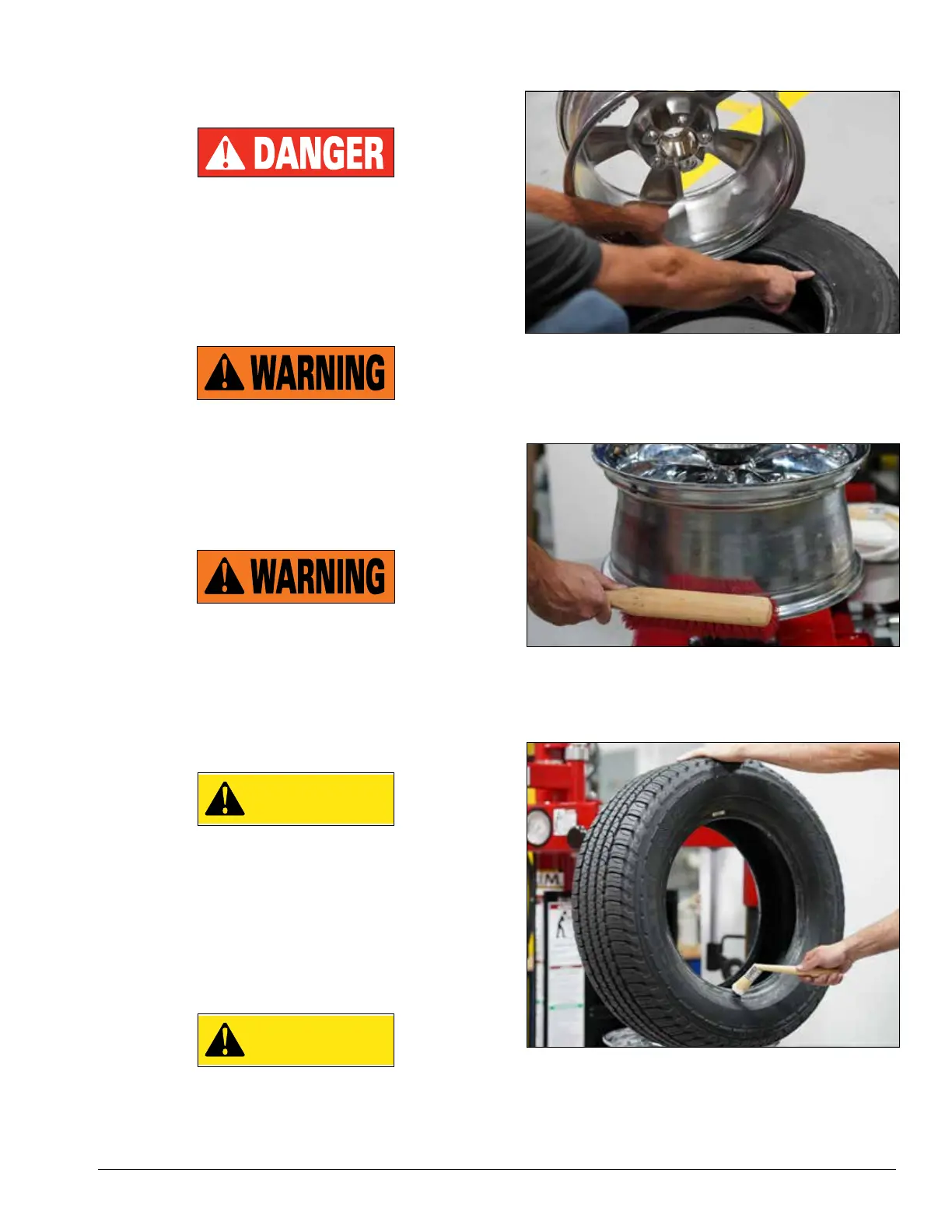 DANGER

WARNING

WARNING