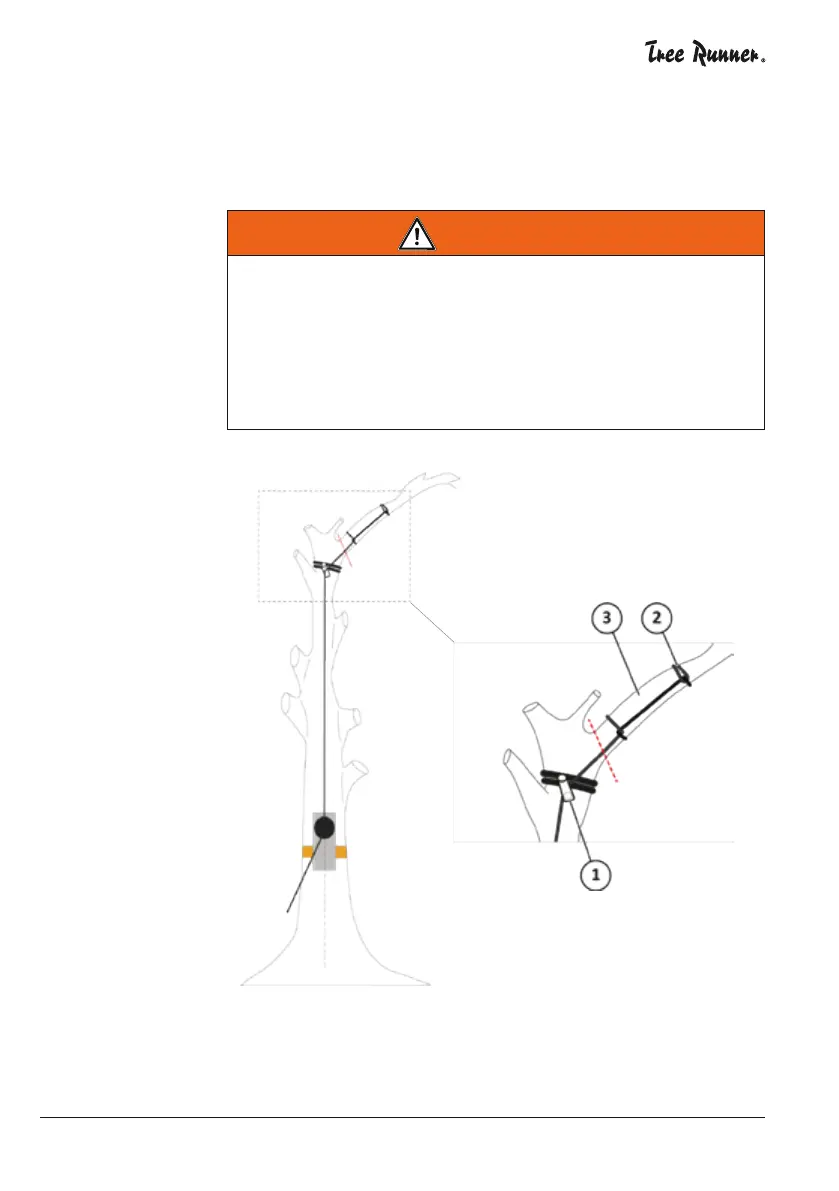 Tree Runner®

3
2
1