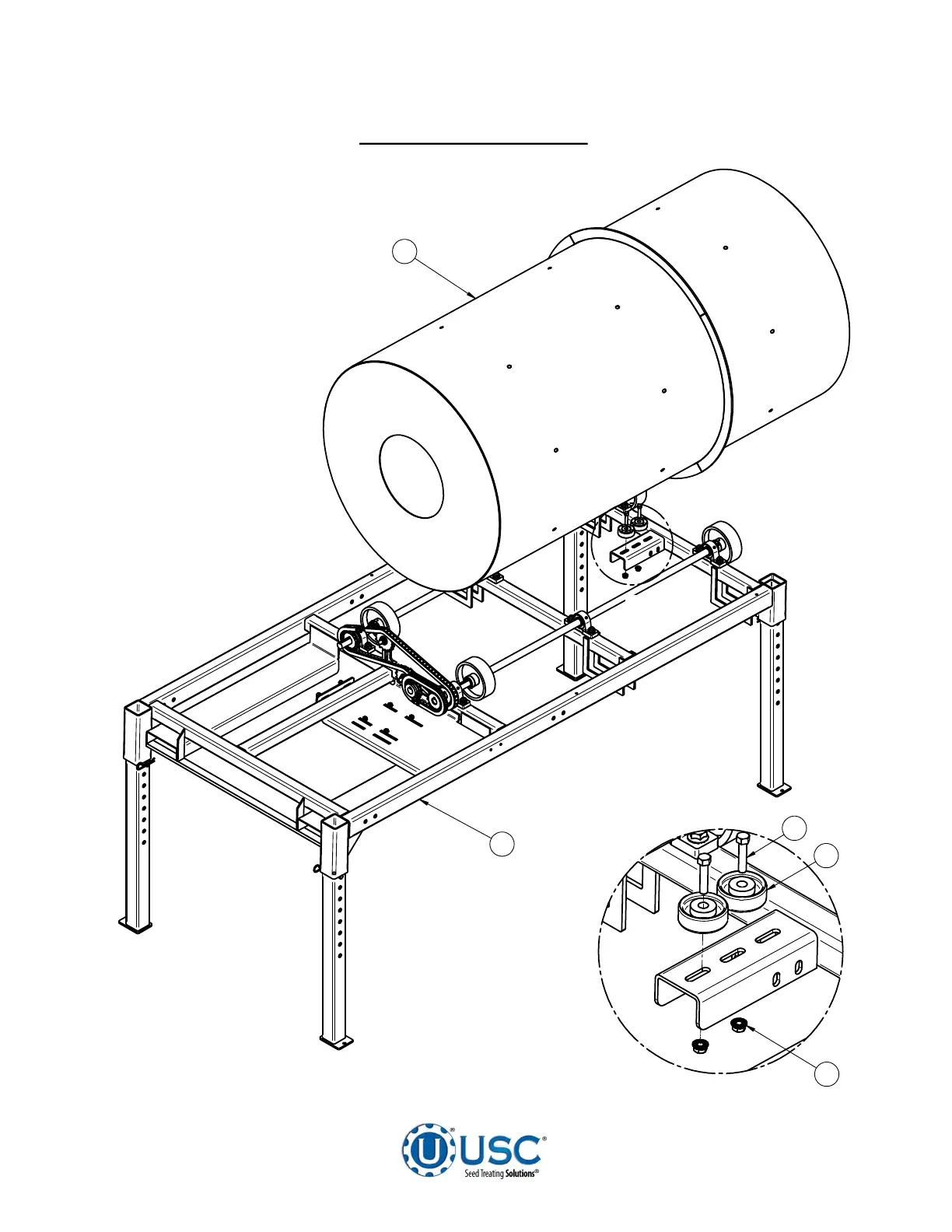 USC
Seed Treating Solutions®