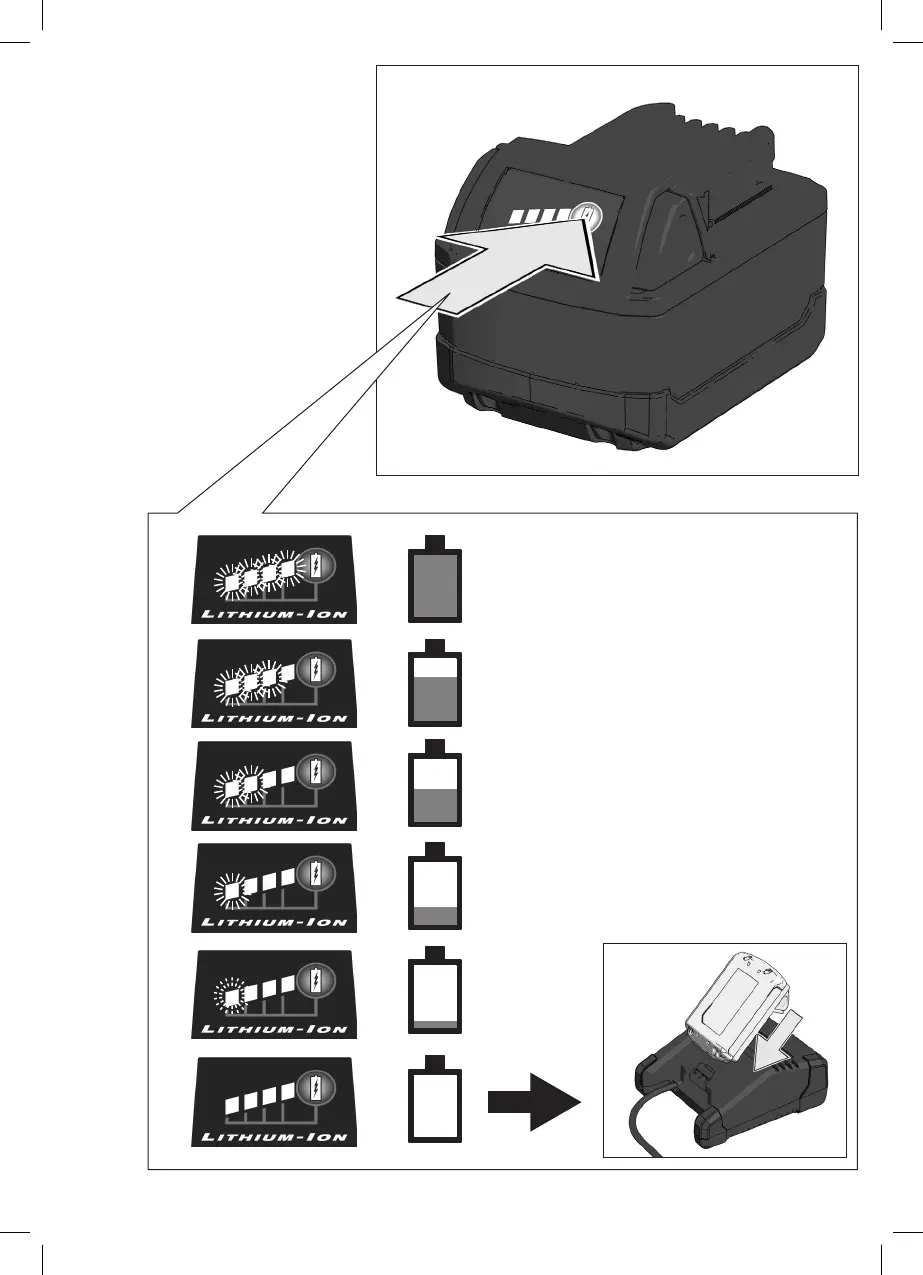 LITHIUM-ION

LITHIUM-ION

LITHIUM-ION

LITHIUM-ION

LITHIUM-ION

LITHIUM-ION