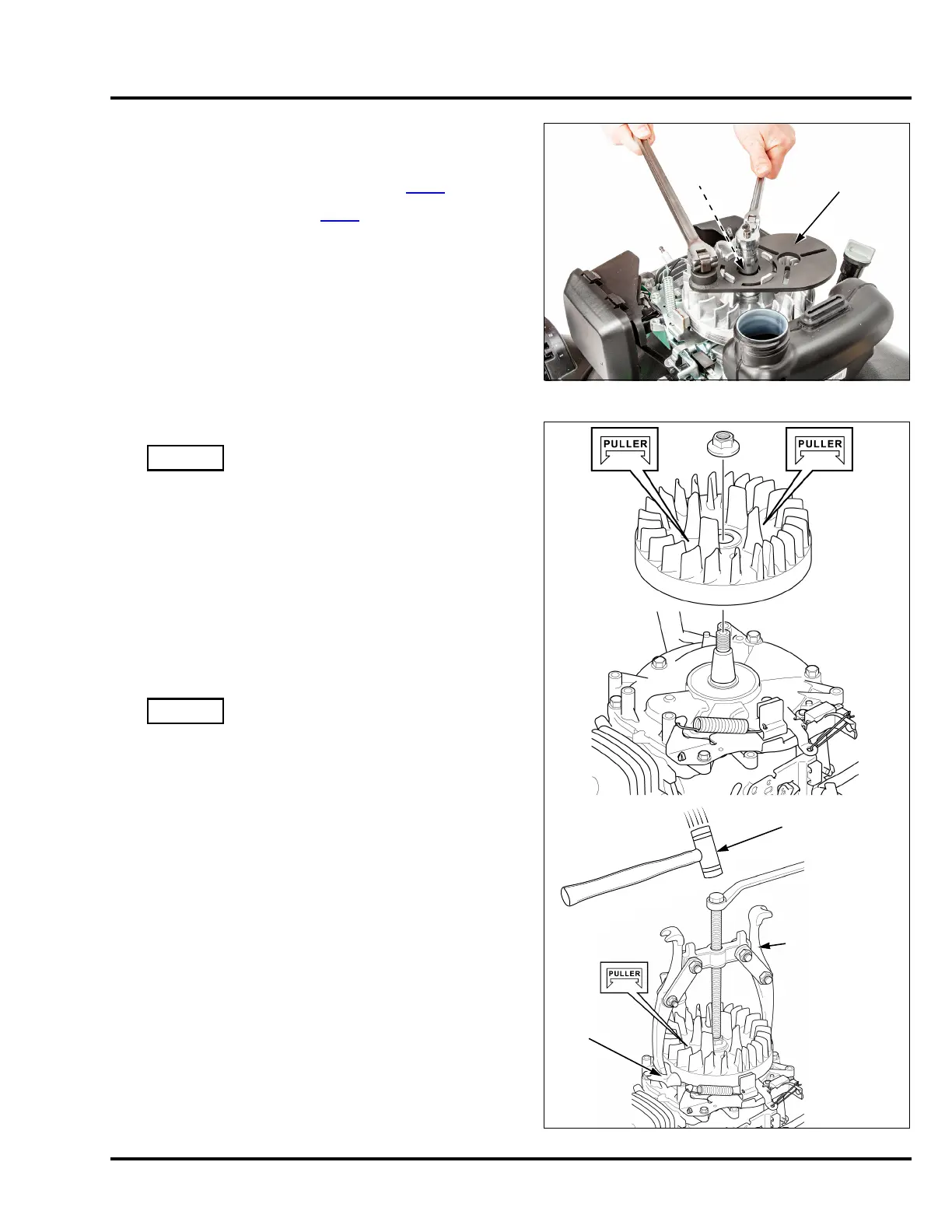 PULLER

PULLER

PULLER