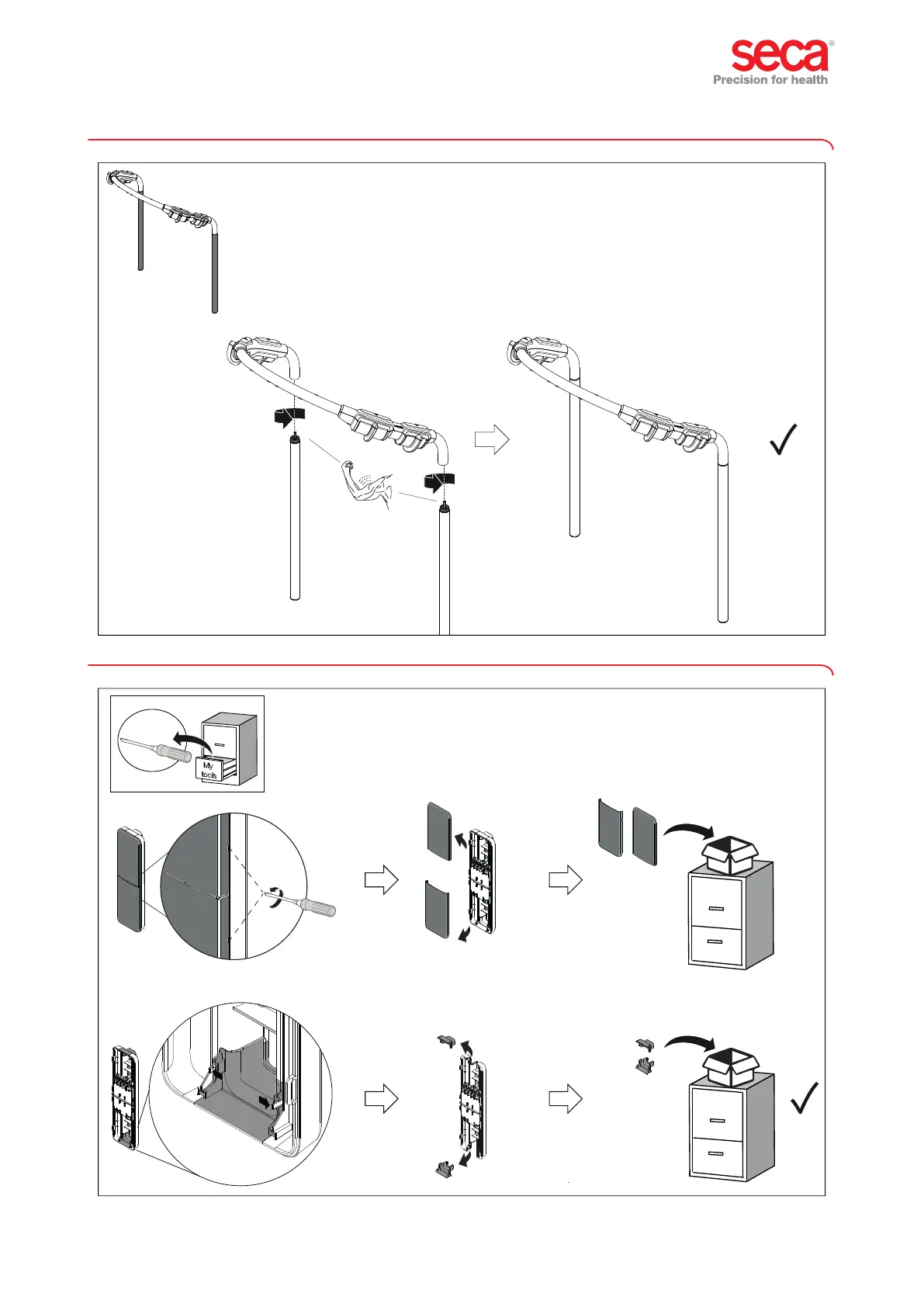 seca®
Precision for health

My tools