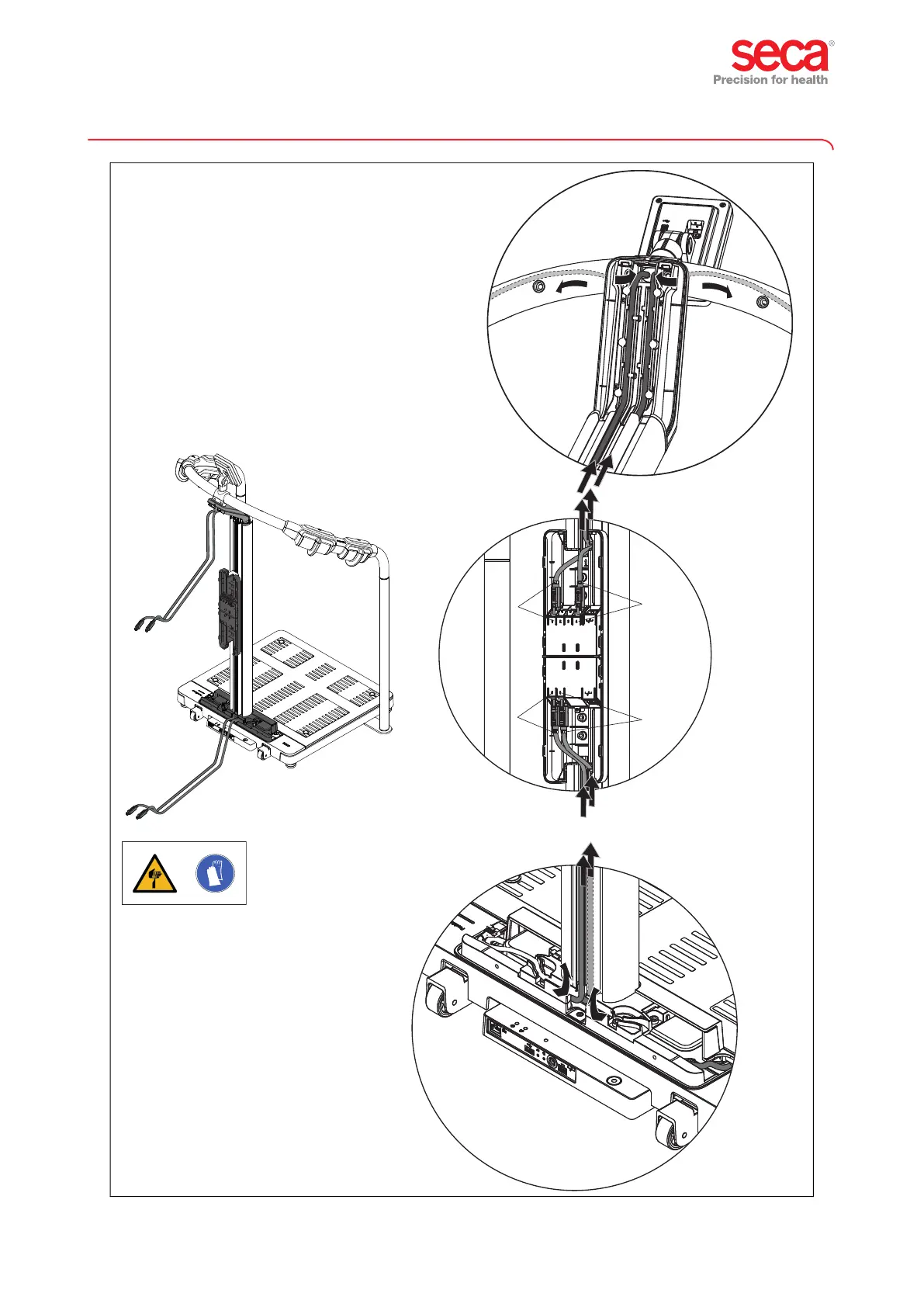 seca®
Precision for health