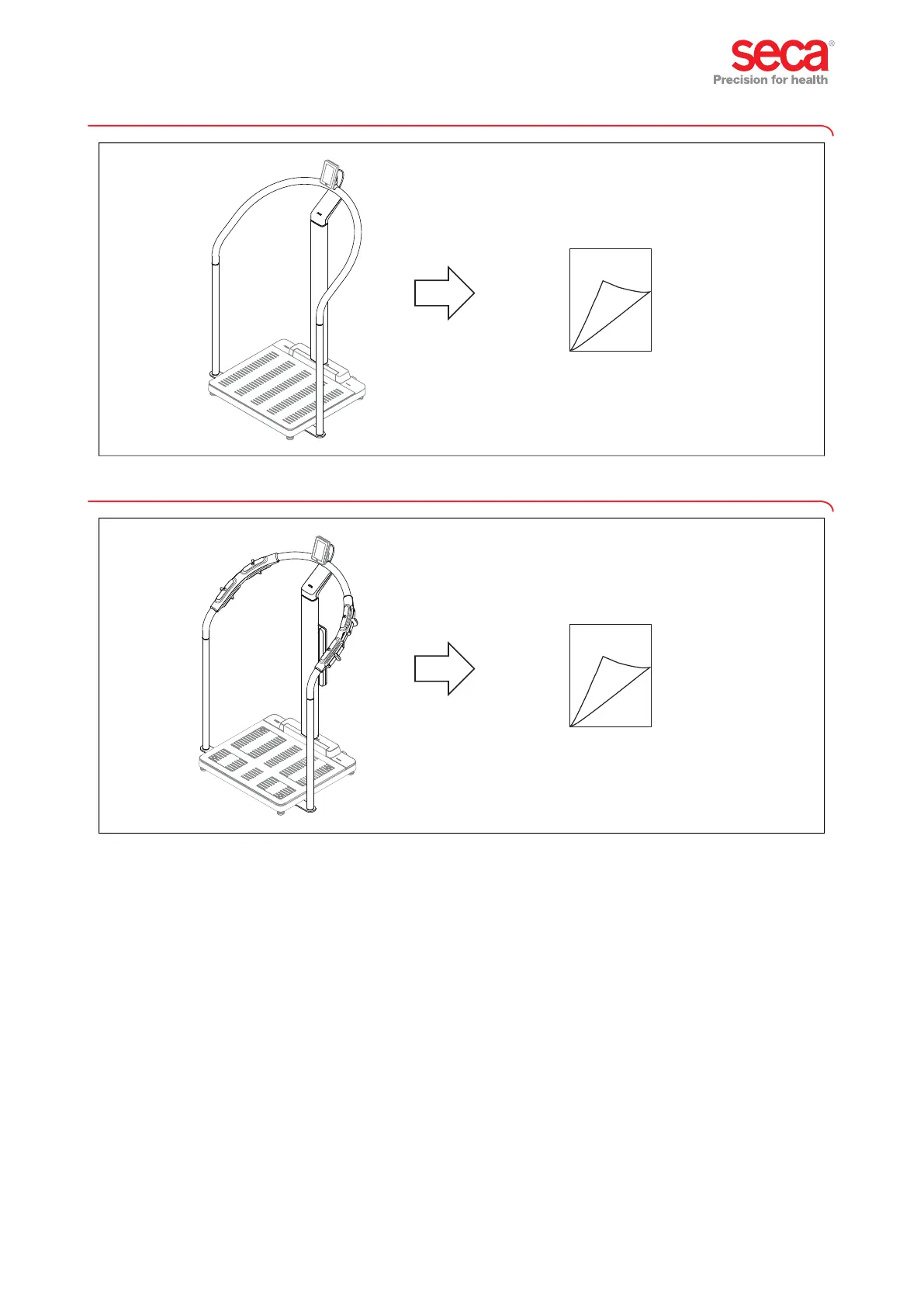 seca®
Precision for health