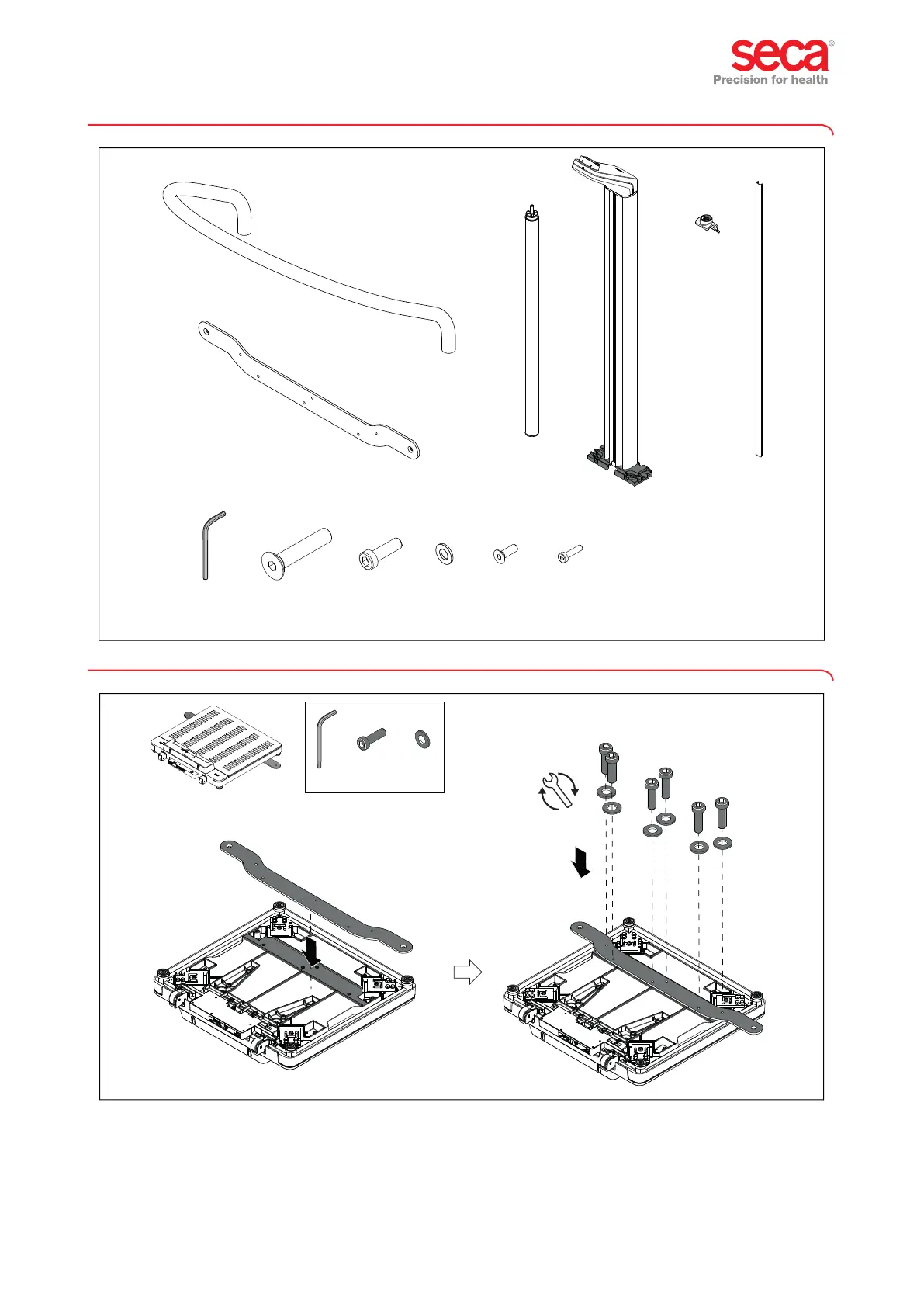 seca®
Precision for health