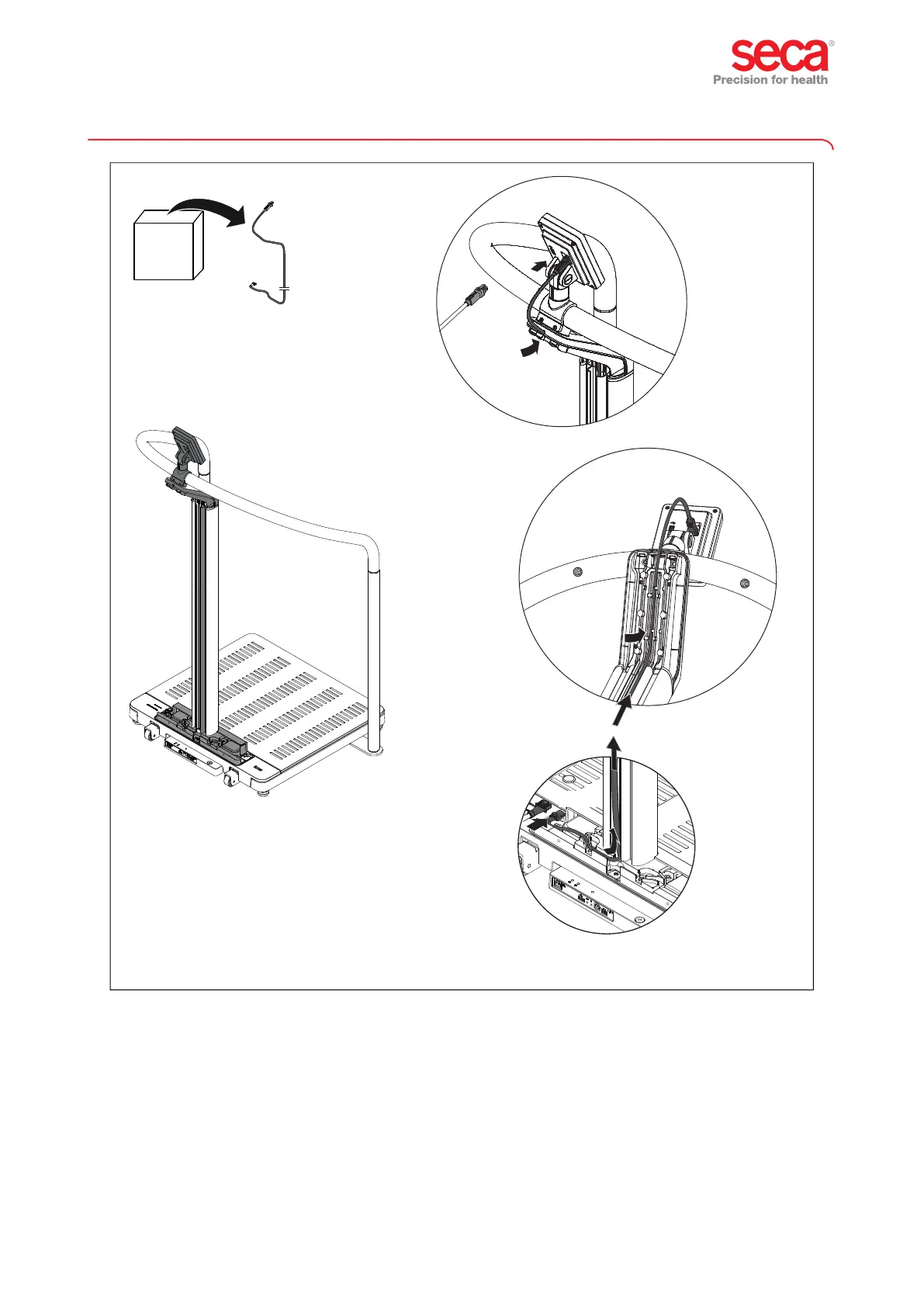 seca®
Precision for health