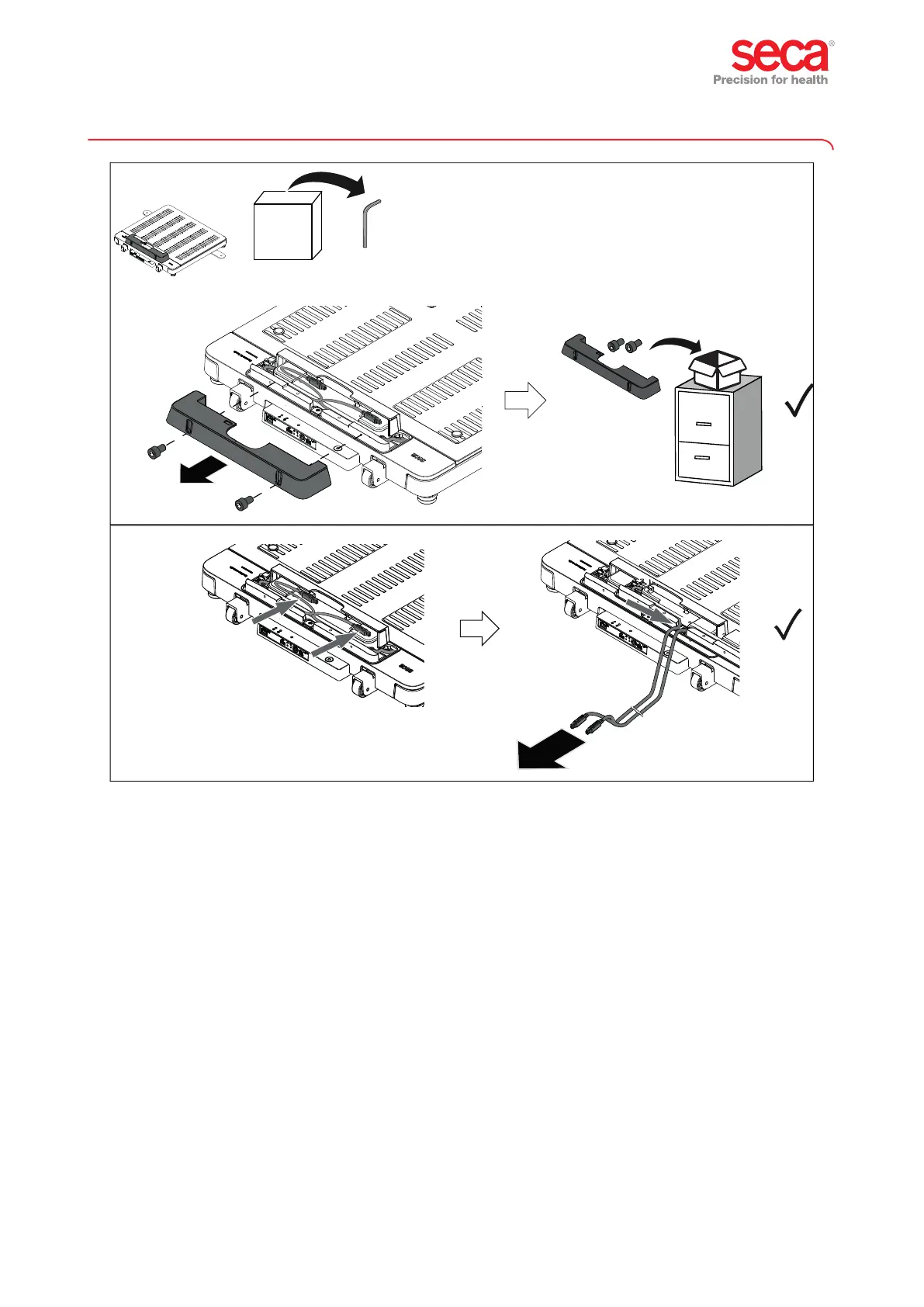 seca®
Precision for health