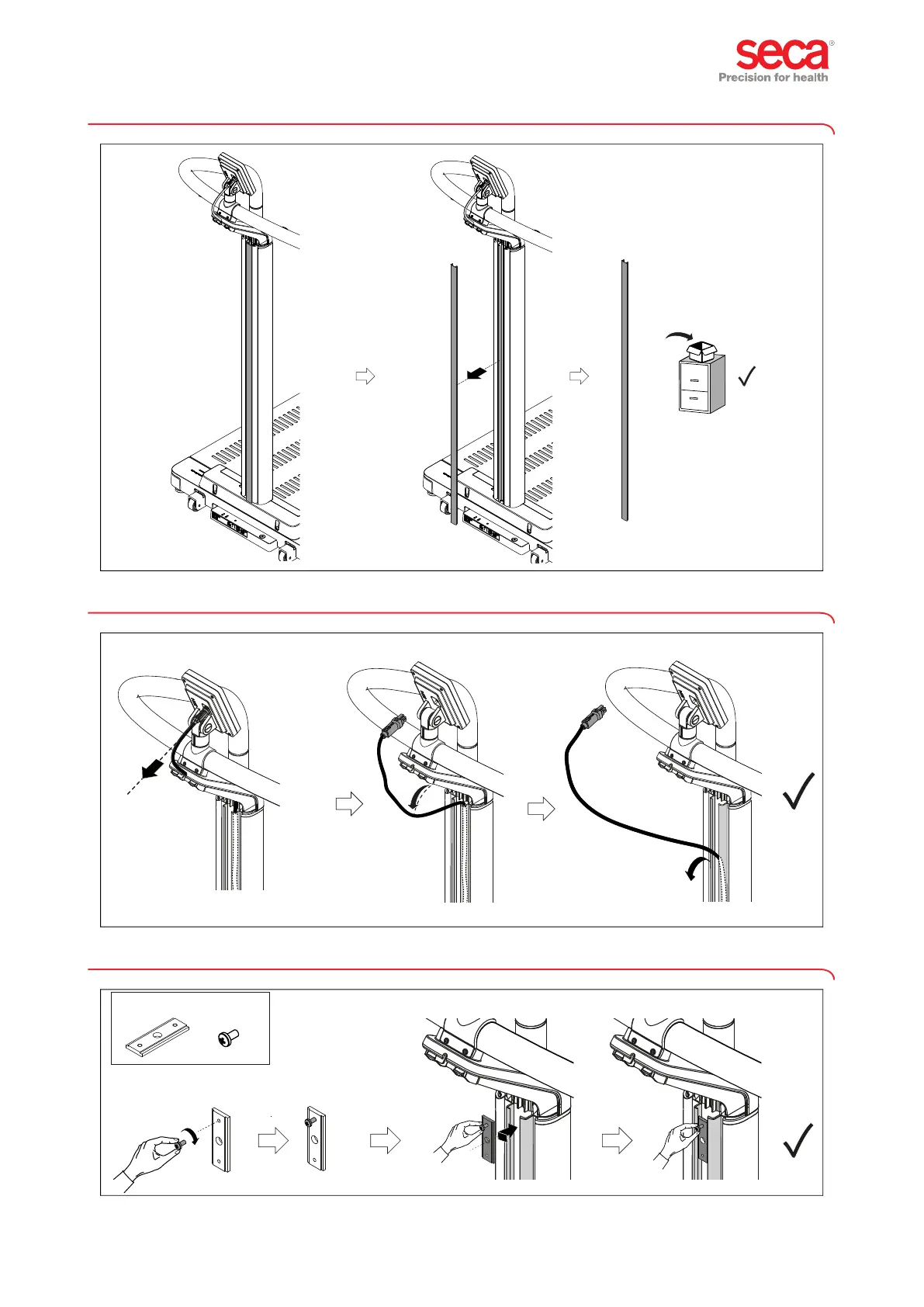 seca®
Precision for health