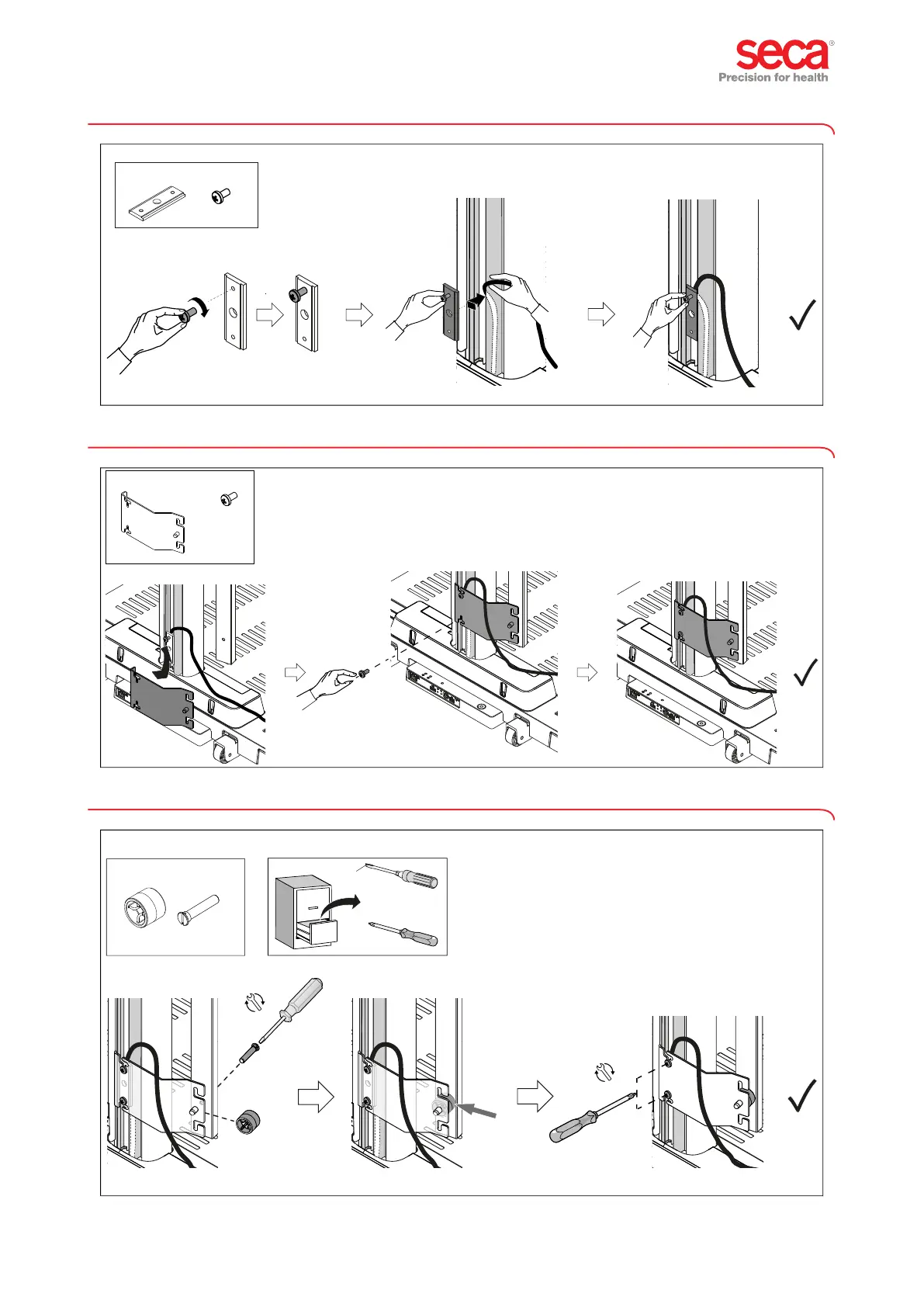 seca®
Precision for health