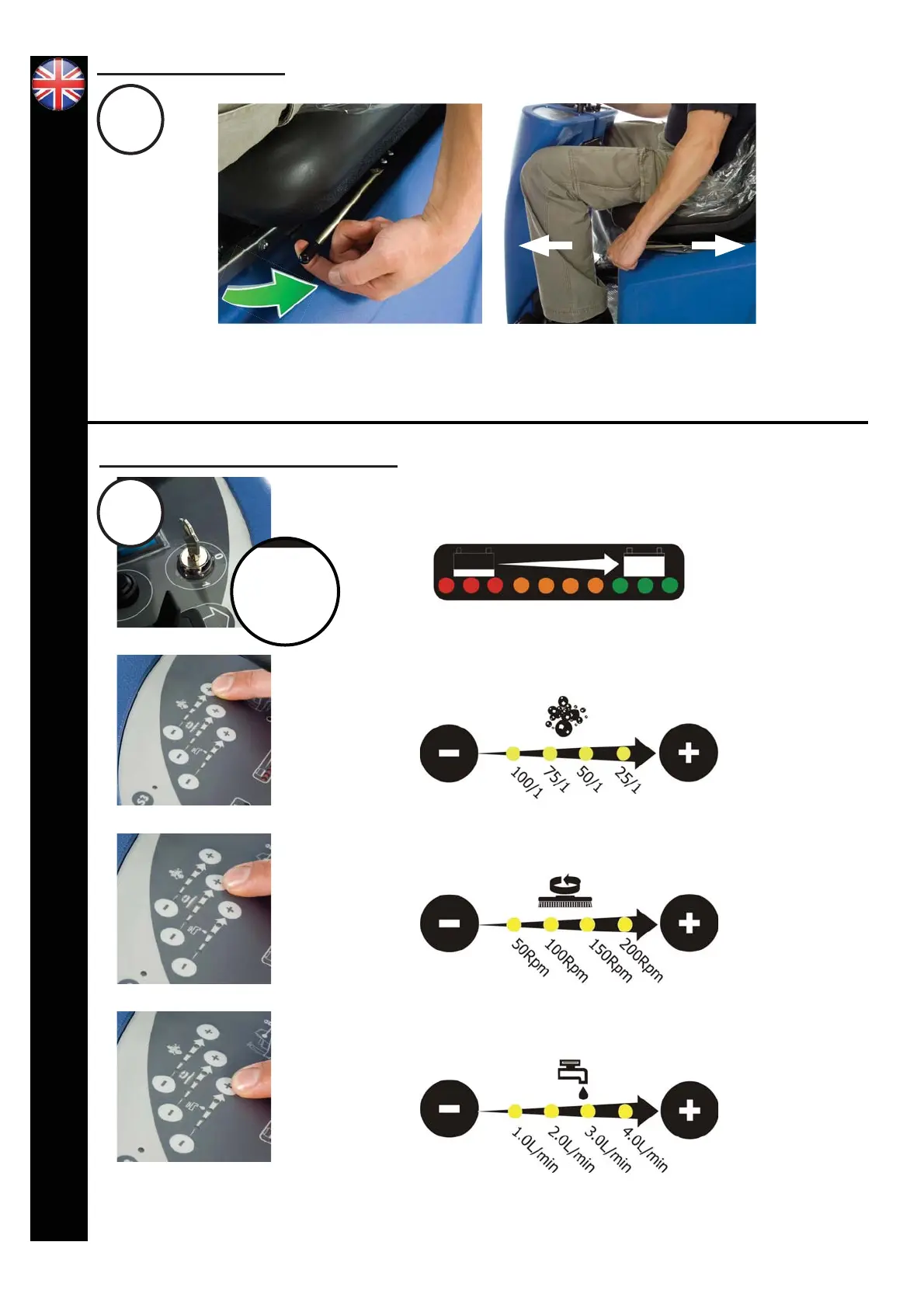 100/1 75/1 50/1 25/1

50Rpm 100Rpm 150Rpm 200Rpm

1.0L/min 2.0L/min 3.0L/min 4.0L/min