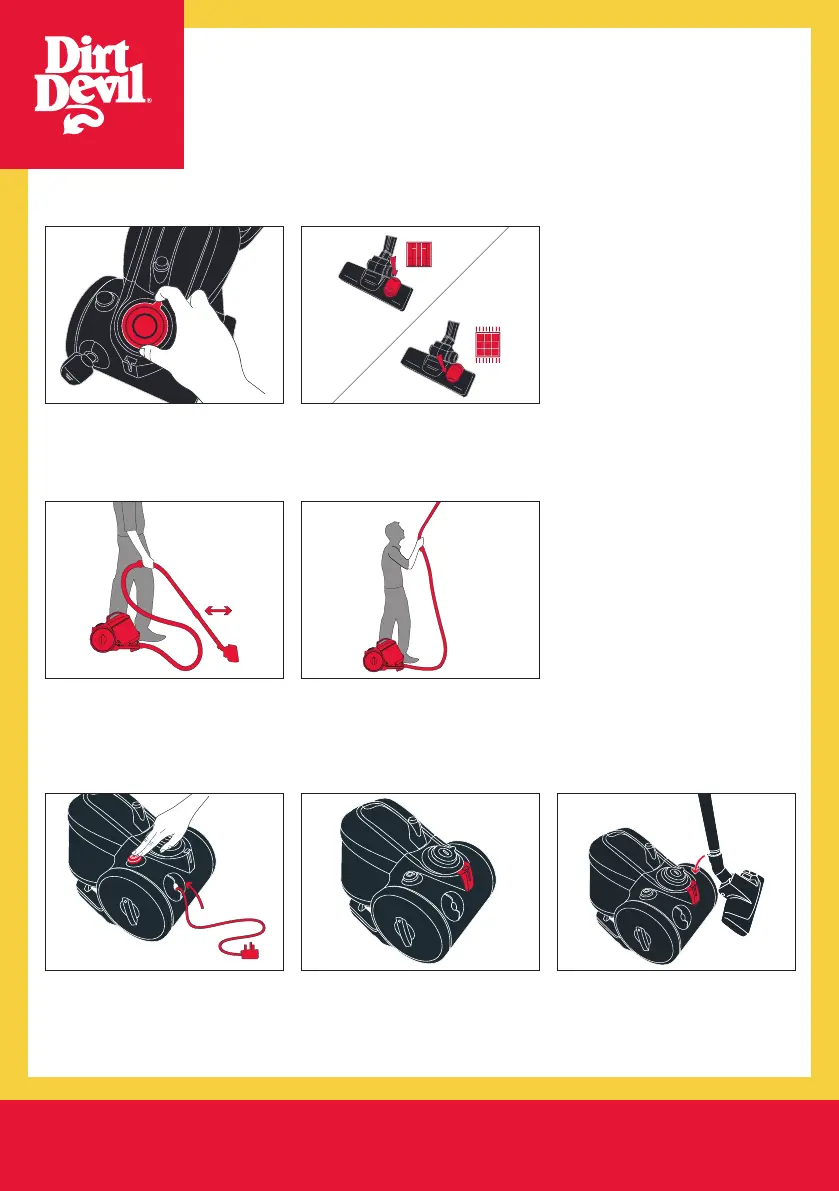 Dirt Devil®