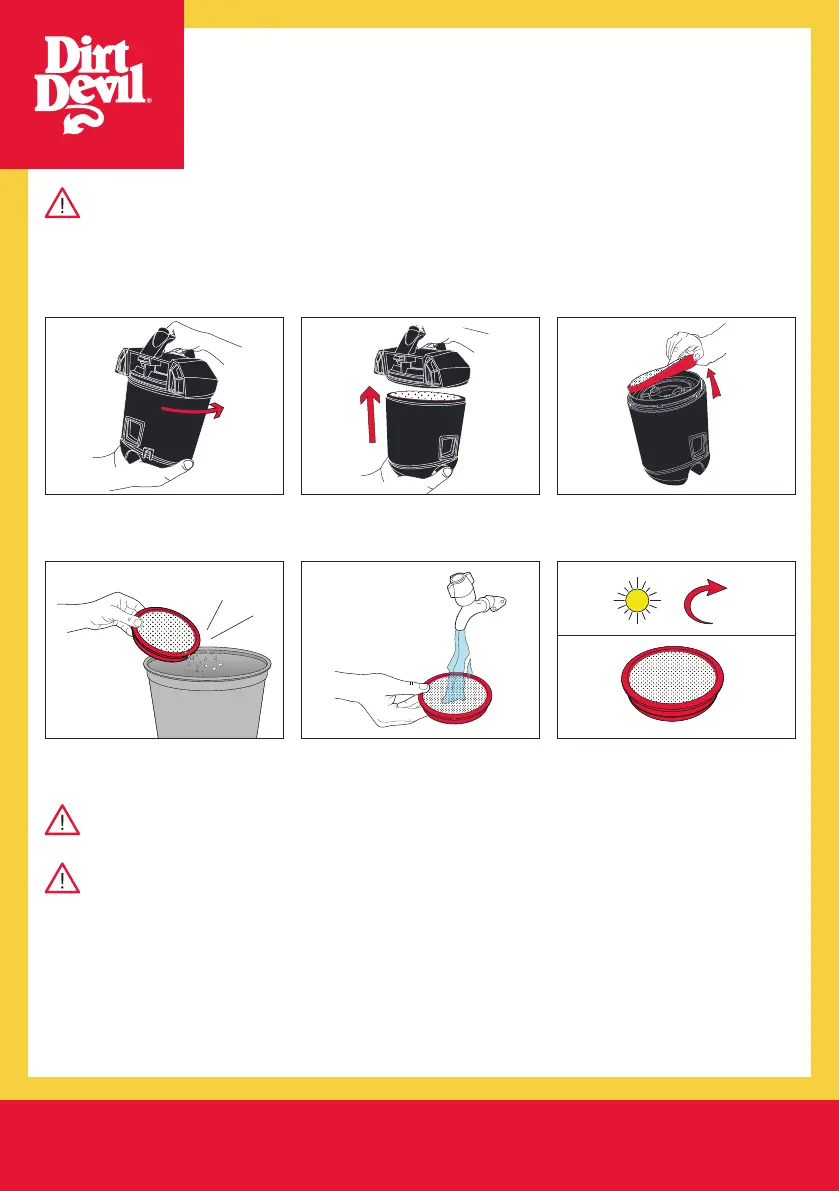 Dirt Devil®