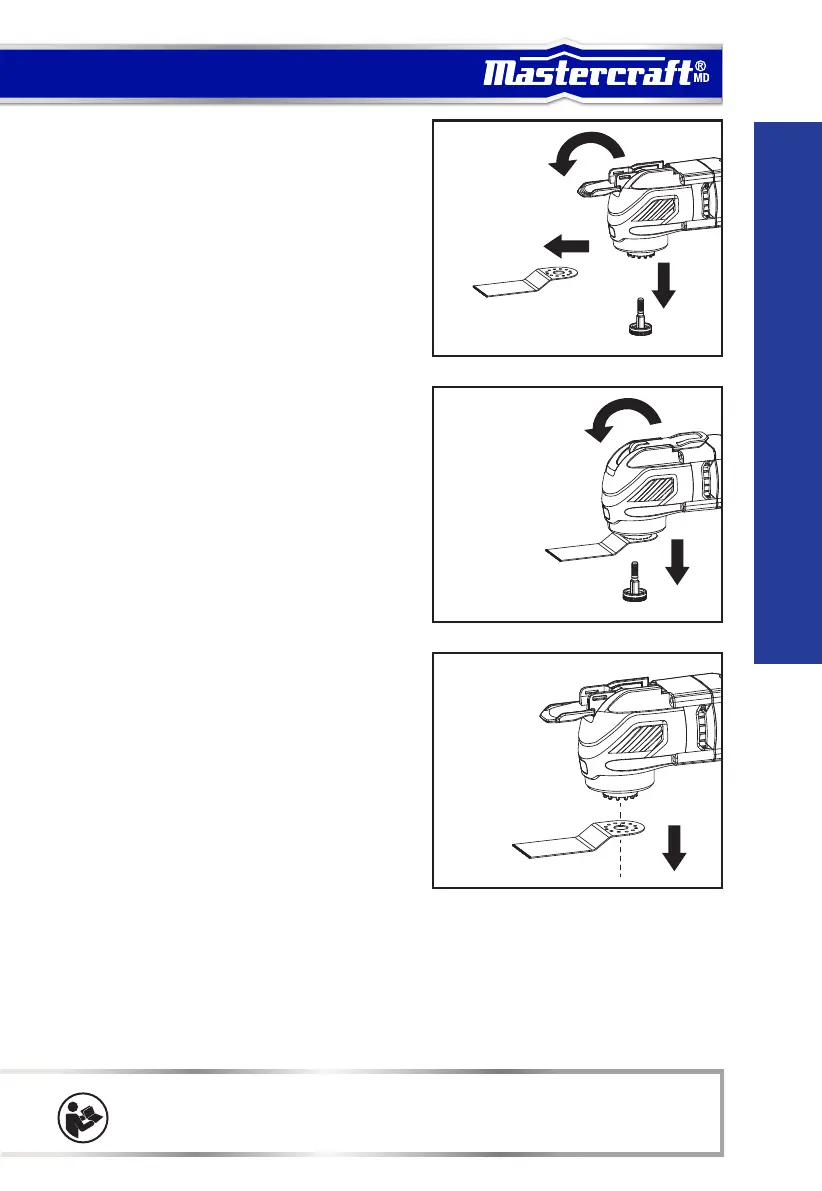 Mastercraft® MD