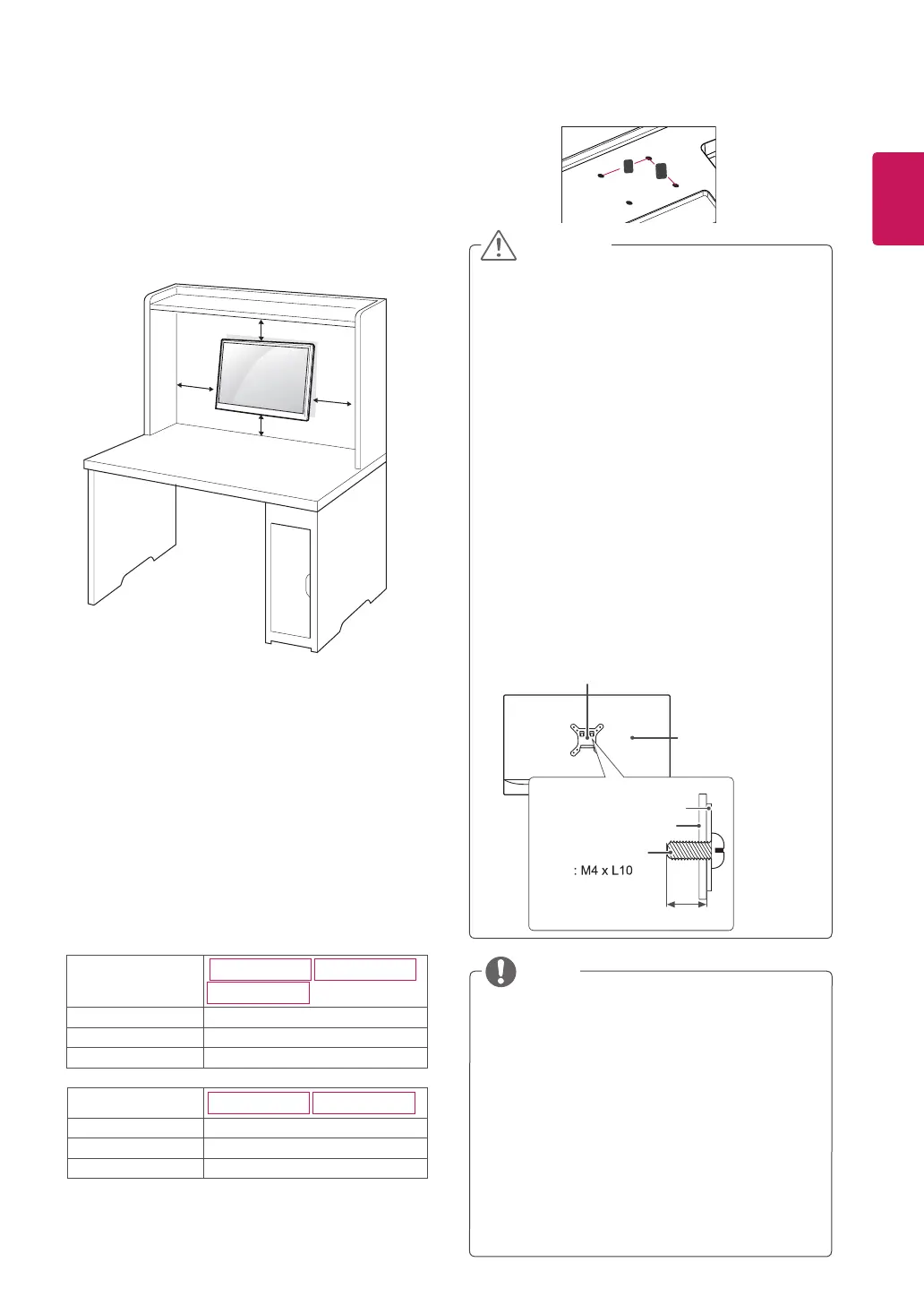 : M4 x L10