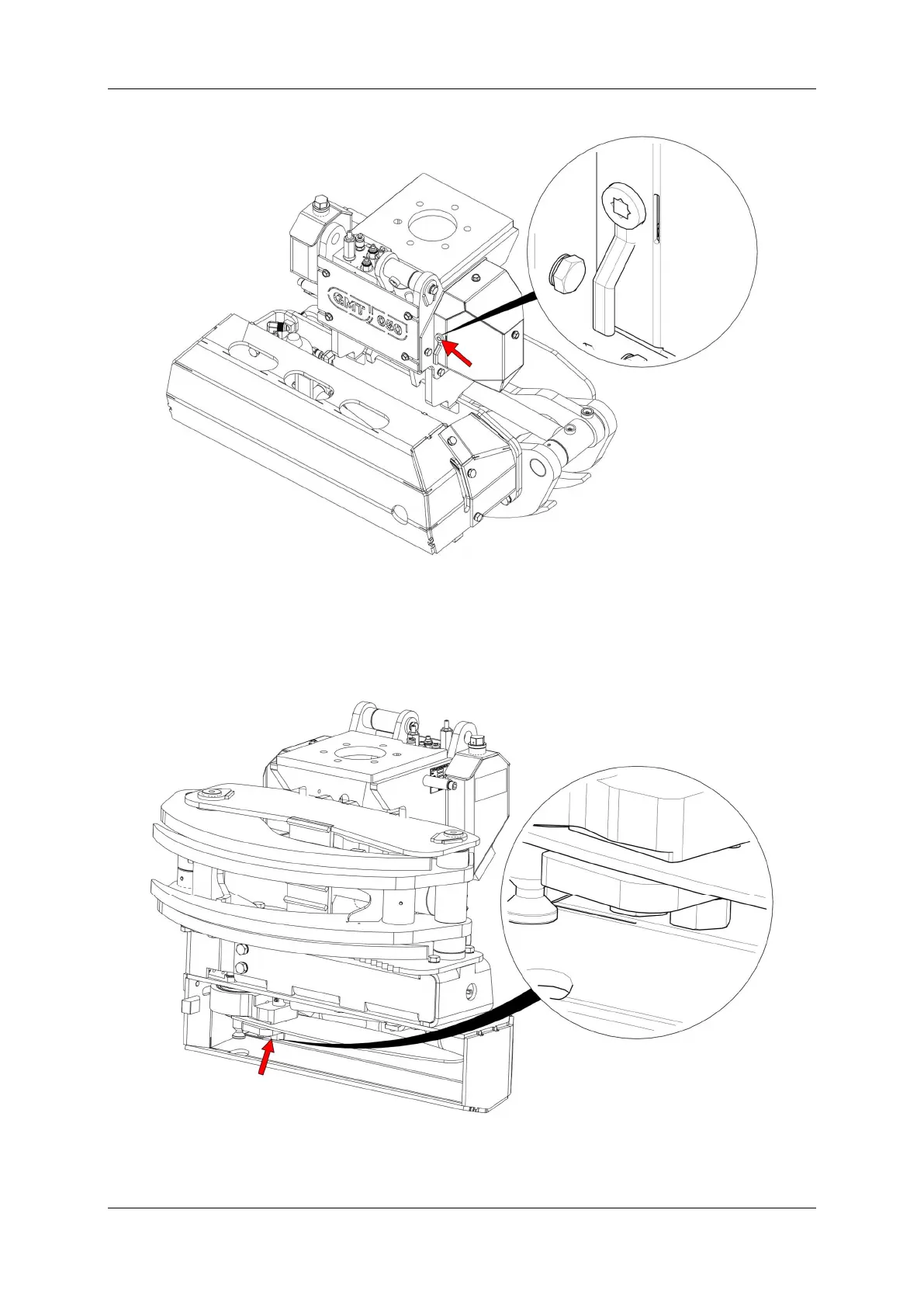 GMT 050