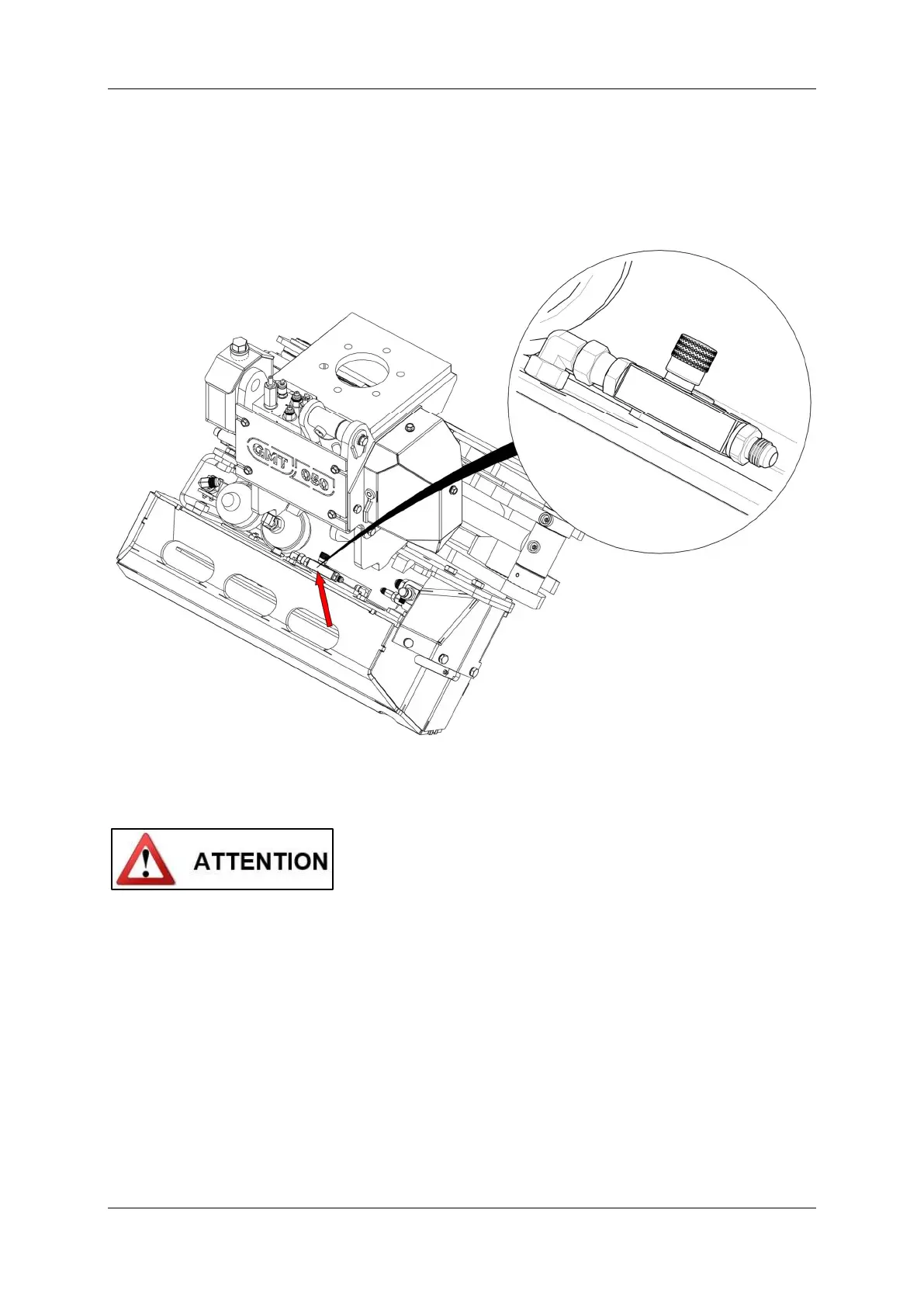 GMT 050

ATTENTION