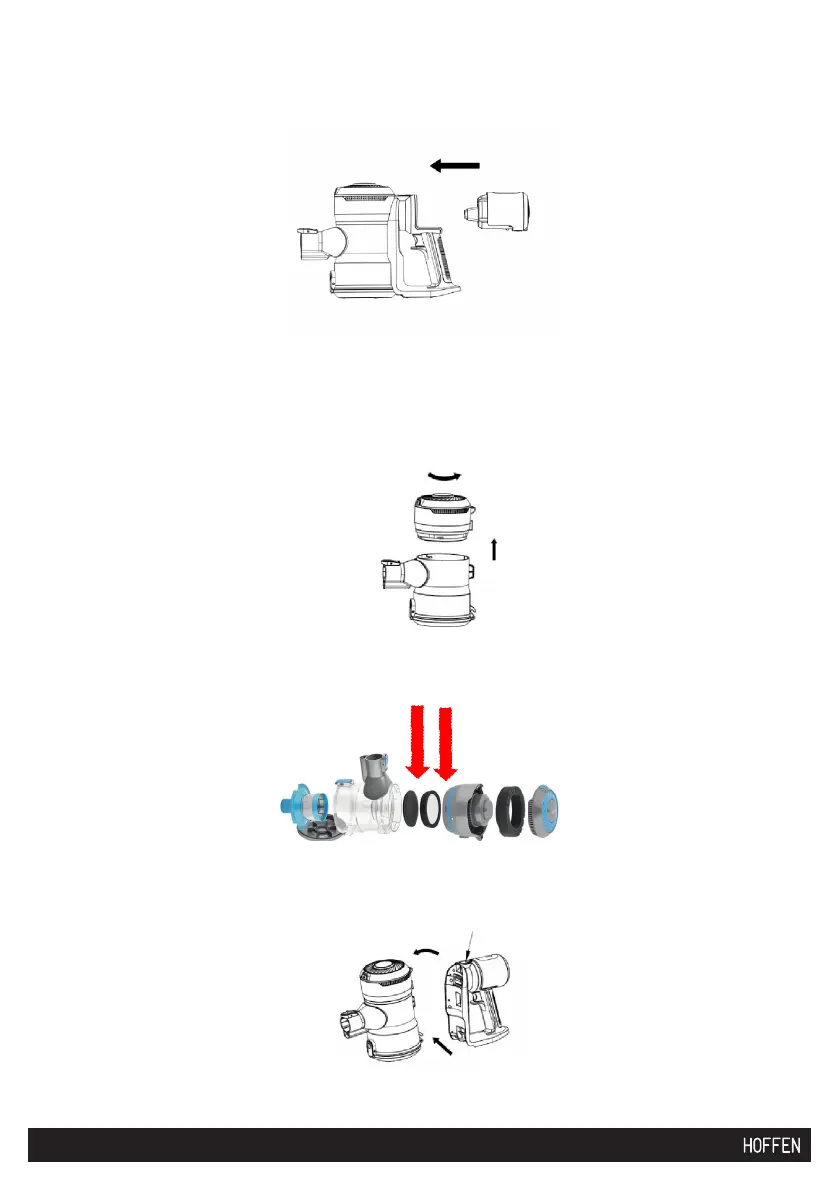 HOFFEN