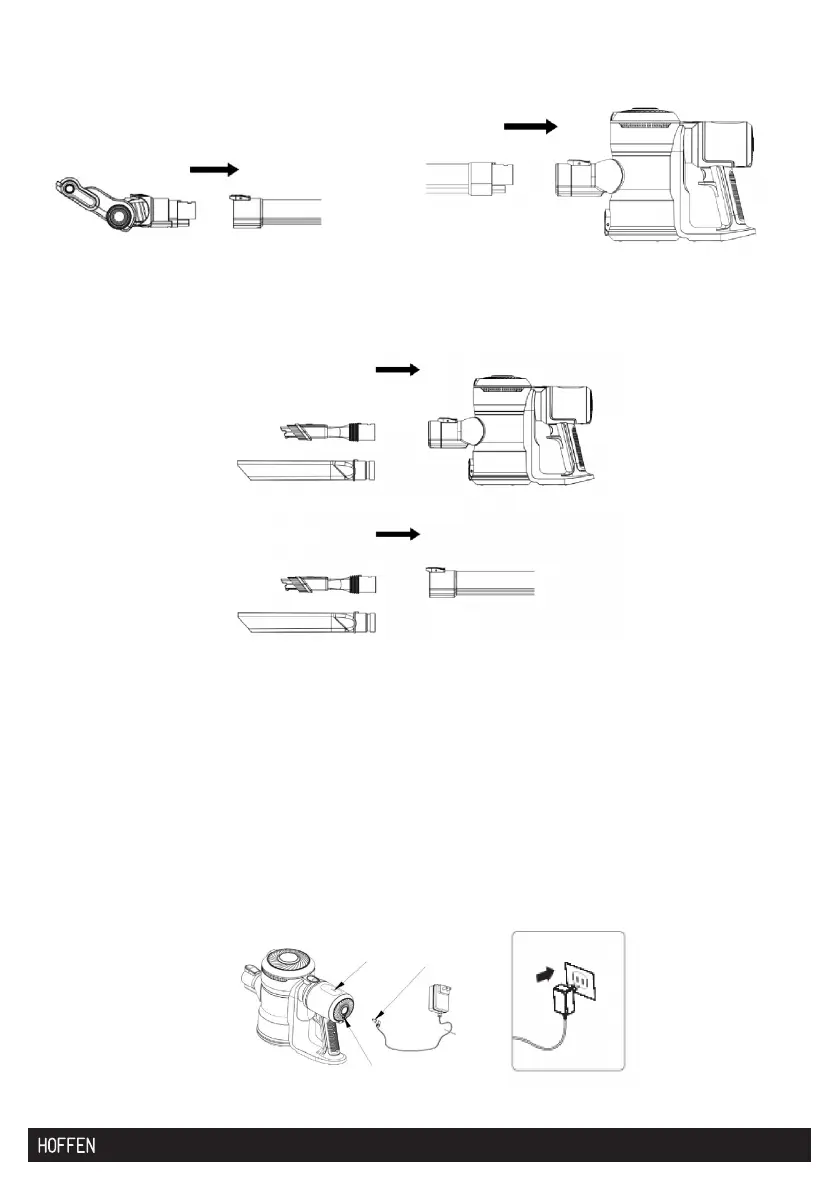 HOFFEN