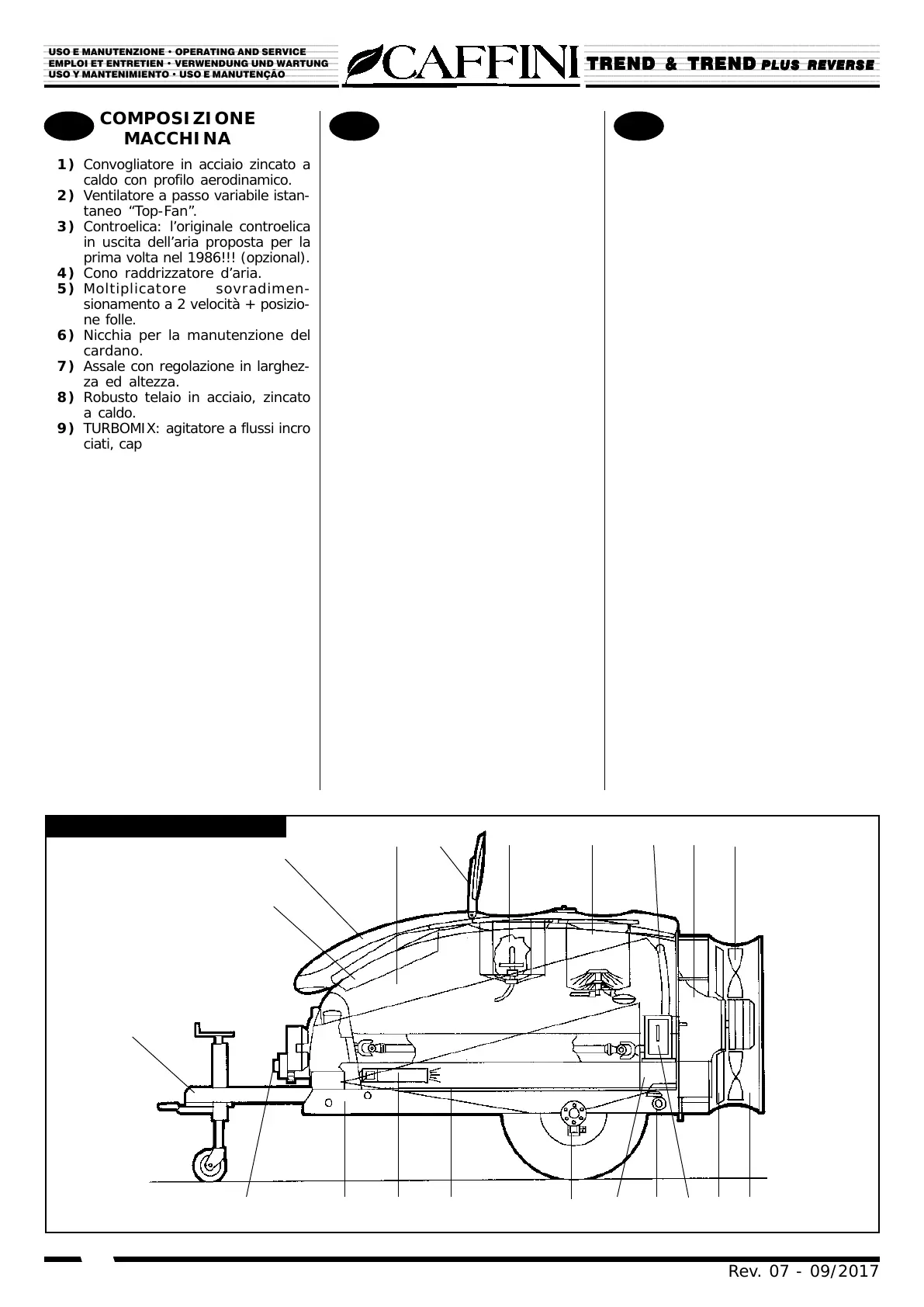 USO E MANUTENZIONE • OPERATING AND SERVICE
EMPLOI ET ENTRETIEN • VERWENDUNG UND WARTUNG
USO Y MANTENIMIENTO • USO E MANUTENÇÃO

CAFFINI

TREND & TREND PLUS REVERSE

COMPOSIZIONE MACCHINA

1) Convogliatore in acciaio zincato a caldo con profilo aerodinamico.
2) Ventilatore a passo variabile istantaneo “Top-Fan”.
3) Controelica: l’originale controelica in uscita dell’aria proposta per la prima volta nel 1986!!! (opzional).
4) Cono raddrizzatore d’aria.
5) Moltiplicatore sovradimensionamento a 2 velocità + posizione folle.
6) Nicchia per la manutenzione del cardano.
7) Assale con regolazione in larghezza ed altezza.
8) Robusto telaio in acciaio, zincato a caldo.
9) TURBOMIX: agitatore a flussi incro ciati, cap

Rev. 07 - 09/2017