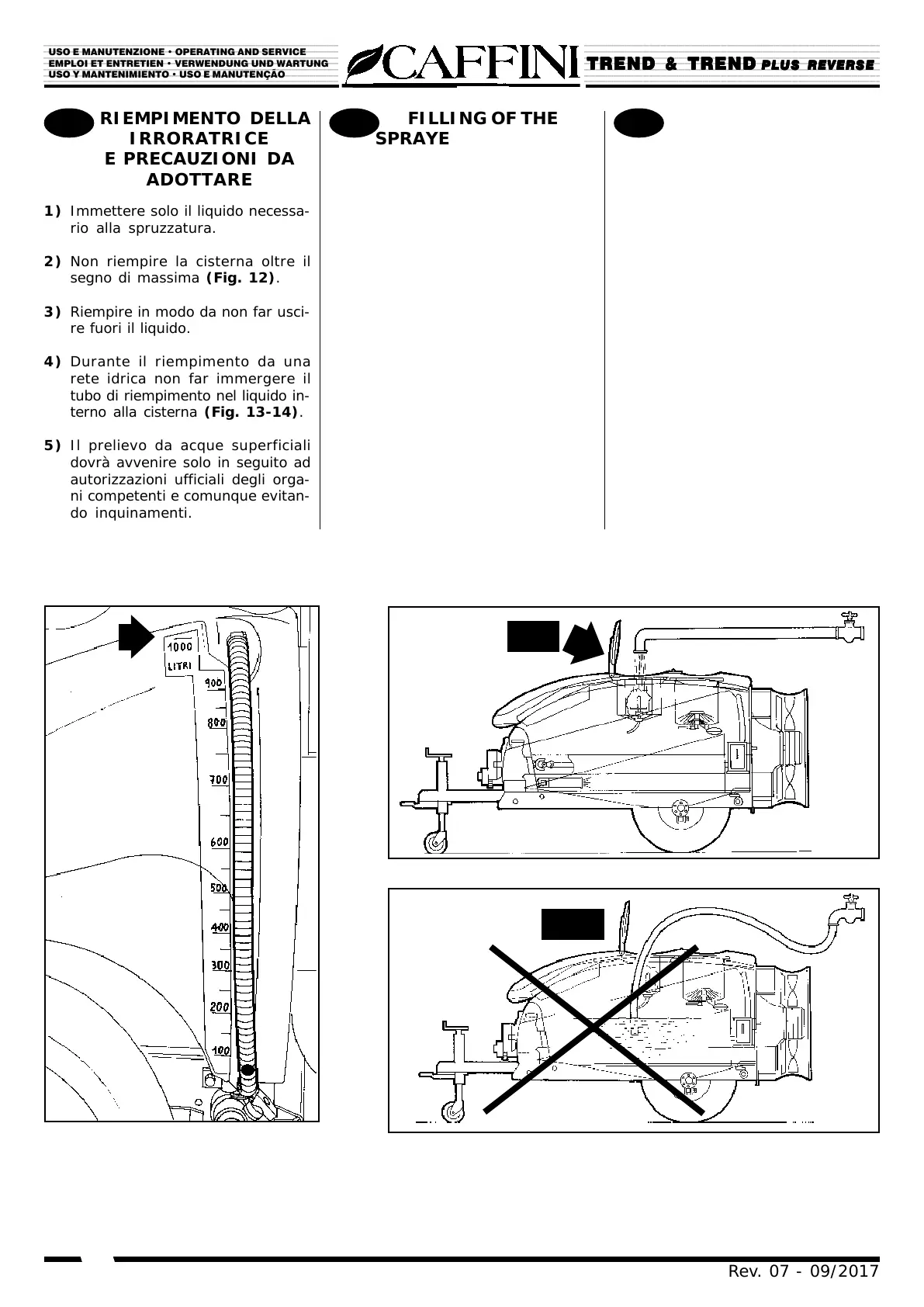 USO E MANUTENZIONE • OPERATING AND SERVICE
EMPLOI ET ENTRETIEN • VERWENDUNG UND WARTUNG
USO Y MANTENIMIENTO • USO E MANUTENÇÃO

CAFFINI

TREND & TREND PLUS REVERSE

RIEMPIMENTO DELLA IRRORATRICE E PRECAUZIONI DA ADOTTARE

1) Immettere solo il liquido necessario alla spruzzatura.

2) Non riempire la cisterna oltre il segno di massima (Fig. 12).

3) Riempire in modo da non far uscire fuori il liquido.

4) Durante il riempimento da una rete idrica non far immergere il tubo di riempimento nel liquido interno alla cisterna (Fig. 13-14).

5) Il prelievo da acque superficiali dovrà avvenire solo in seguito ad autorizzazioni ufficiali degli organi competenti e comunque evitando inquinamenti.

FILLING OF THE SPRAYE

1000 LITRI
900
800
700
600
500
400
300
200
100

Rev. 07 - 09/2017