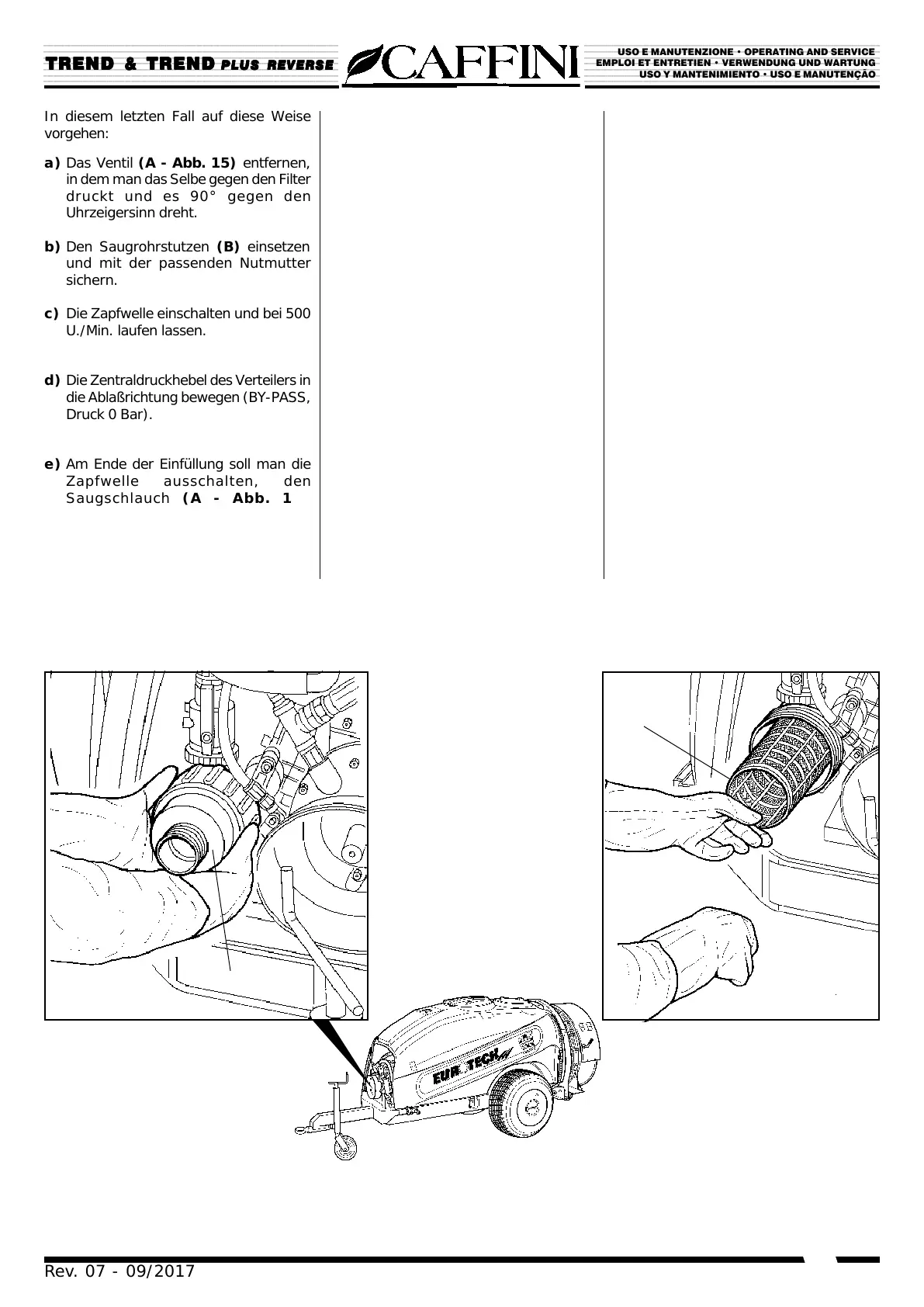 TREND & TREND PLUS REVERSE

CAFFINI

USO E MANUTENZIONE • OPERATING AND SERVICE
EMPLOI ET ENTRETIEN • VERWENDUNG UND WARTUNG
USO Y MANTENIMIENTO • USO E MANUTENÇÃO

In diesem letzten Fall auf diese Weise vorgehen:

a) Das Ventil (A - Abb. 15) entfernen, in dem man das Selbe gegen den Filter druckt und es 90° gegen den Uhrzeigersinn dreht.

b) Den Saugrohrstutzen (B) einsetzen und mit der passenden Nutmutter sichern.

c) Die Zapfwelle einschalten und bei 500 U./Min. laufen lassen.

d) Die Zentraldruckhebel des Verteilers in die Ablaßrichtung bewegen (BY-PASS, Druck 0 Bar).

e) Am Ende der Einfüllung soll man die Zapfwelle ausschalten, den Saugschlauch (A - Abb. 1

EUR TECH

Rev. 07 - 09/2017