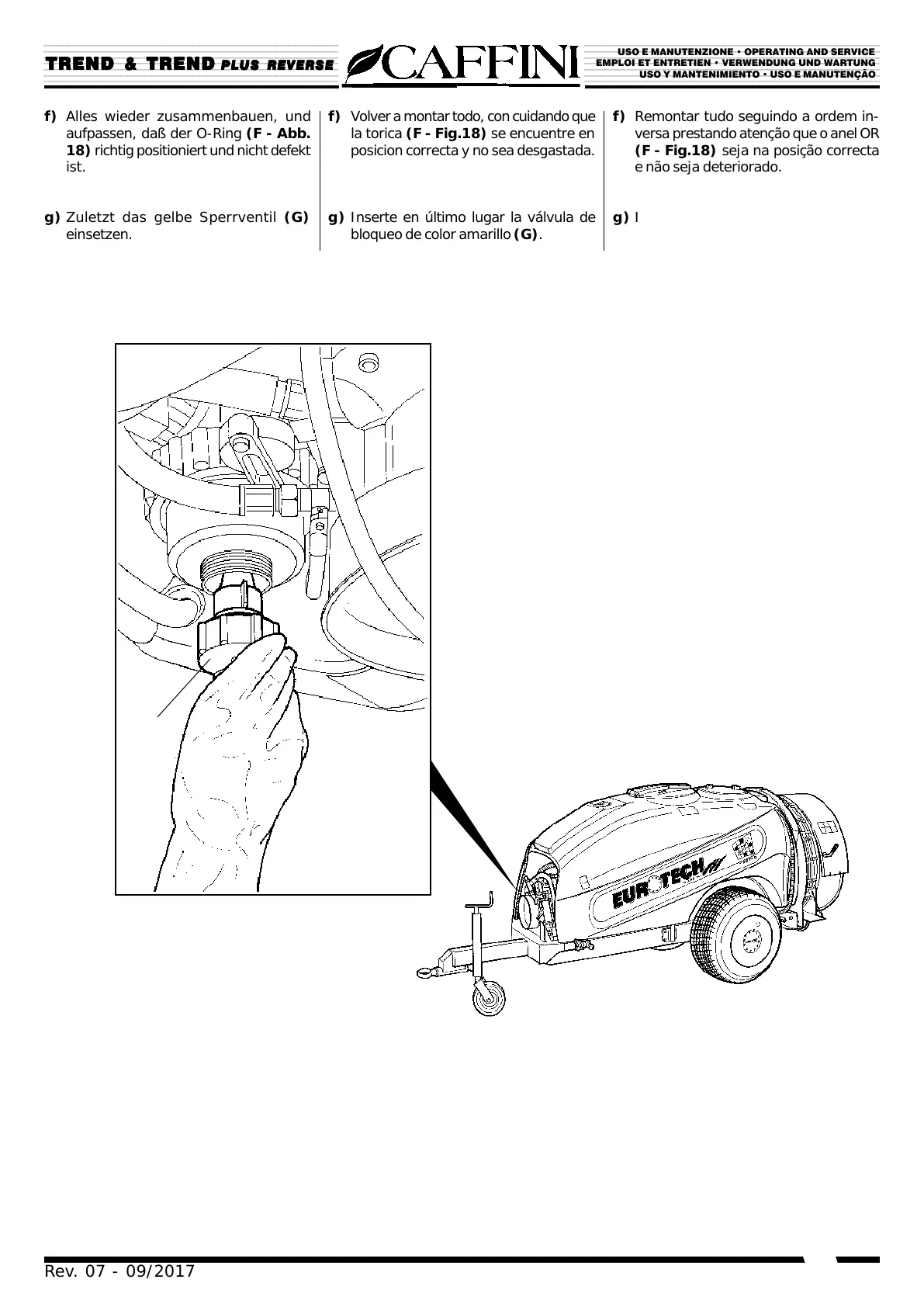 TREND & TREND PLUS REVERSE

CAFFINI

USO E MANUTENZIONE • OPERATING AND SERVICE
EMPLOI ET ENTRETIEN • VERWENDUNG UND WARTUNG
USO Y MANTENIMIENTO • USO E MANUTENÇÃO

f) Alles wieder zusammenbauen, und aufpassen, daß der O-Ring (F - Abb. 18) richtig positioniert und nicht defekt ist.

g) Zuletzt das gelbe Sperrventil (G) einsetzen.

f) Volver a montar todo, con cuidando que la torica (F - Fig.18) se encuentre en posicion correcta y no sea desgastada.

g) Inserte en último lugar la válvula de bloqueo de color amarillo (G).

f) Remontar tudo seguindo a ordem inversa prestando atenção que o anel OR (F - Fig.18) seja na posição correcta e não seja deteriorado.

g) I

EUROTECH

Rev. 07 - 09/2017