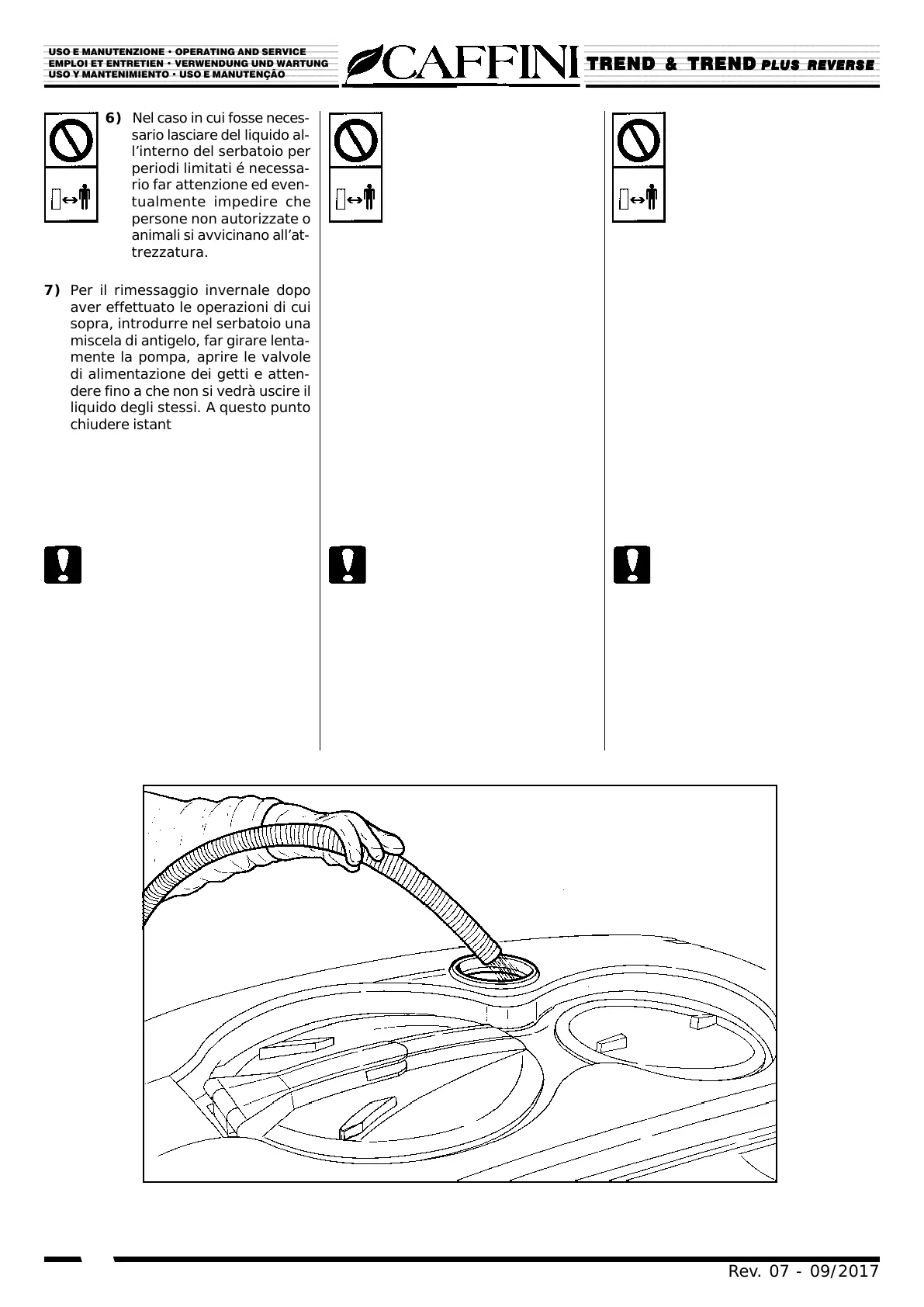 USO E MANUTENZIONE • OPERATING AND SERVICE
EMPLOI ET ENTRETIEN • VERWENDUNG UND WARTUNG
USO Y MANTENIMIENTO • USO E MANUTENÇÃO

CAFFINI

TREND & TREND PLUS REVERSE

6) Nel caso in cui fosse necessario lasciare del liquido all'interno del serbatoio per periodi limitati é necessario far attenzione ed eventualmente impedire che persone non autorizzate o animali si avvicinano all'attrezzatura.

7) Per il rimessaggio invernale dopo aver effettuato le operazioni di cui sopra, introdurre nel serbatoio una miscela di antigelo, far girare lentamente la pompa, aprire le valvole di alimentazione dei getti e attendere fino a che non si vedrà uscire il liquido degli stessi. A questo punto chiudere istant

Rev. 07 - 09/2017