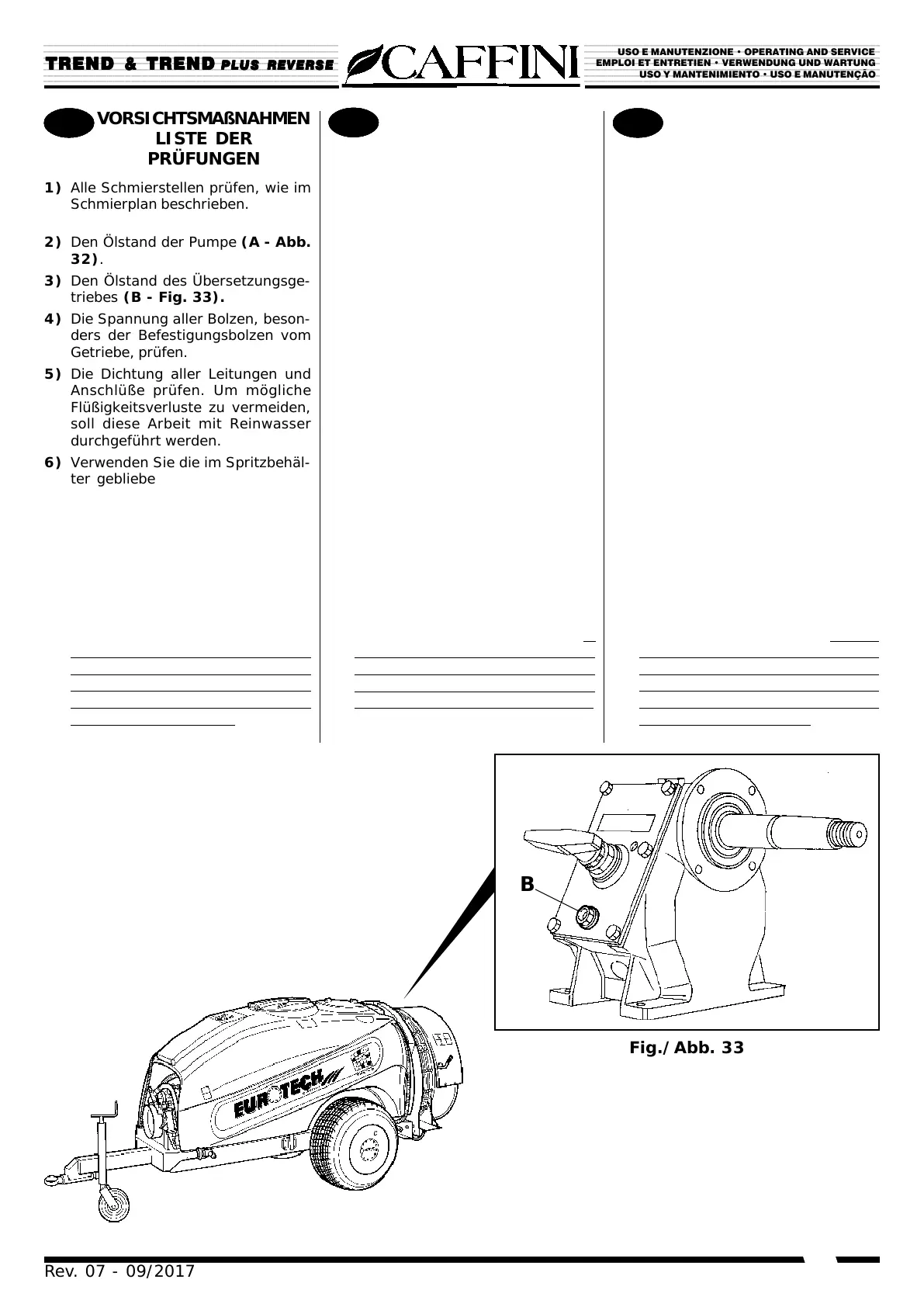 TREND & TREND PLUS REVERSE

CAFFINI

USO E MANUTENZIONE • OPERATING AND SERVICE
EMPLOI ET ENTRETIEN • VERWENDUNG UND WARTUNG
USO Y MANTENIMIENTO • USO E MANUTENÇÃO

VORSICHTSMAßNAHMEN LISTE DER PRÜFUNGEN

1) Alle Schmierstellen prüfen, wie im Schmierplan beschrieben.

2) Den Ölstand der Pumpe (A - Abb. 32).

3) Den Ölstand des Übersetzungsgetriebes (B - Fig. 33).

4) Die Spannung aller Bolzen, besonders der Befestigungsbolzen vom Getriebe, prüfen.

5) Die Dichtung aller Leitungen und Anschlüße prüfen. Um mögliche Flüßigkeitsverluste zu vermeiden, soll diese Arbeit mit Reinwasser durchgeführt werden.

6) Verwenden Sie die im Spritzbehälter gebliebe

B

Fig./Abb. 33

EUROTECH

Rev. 07 - 09/2017