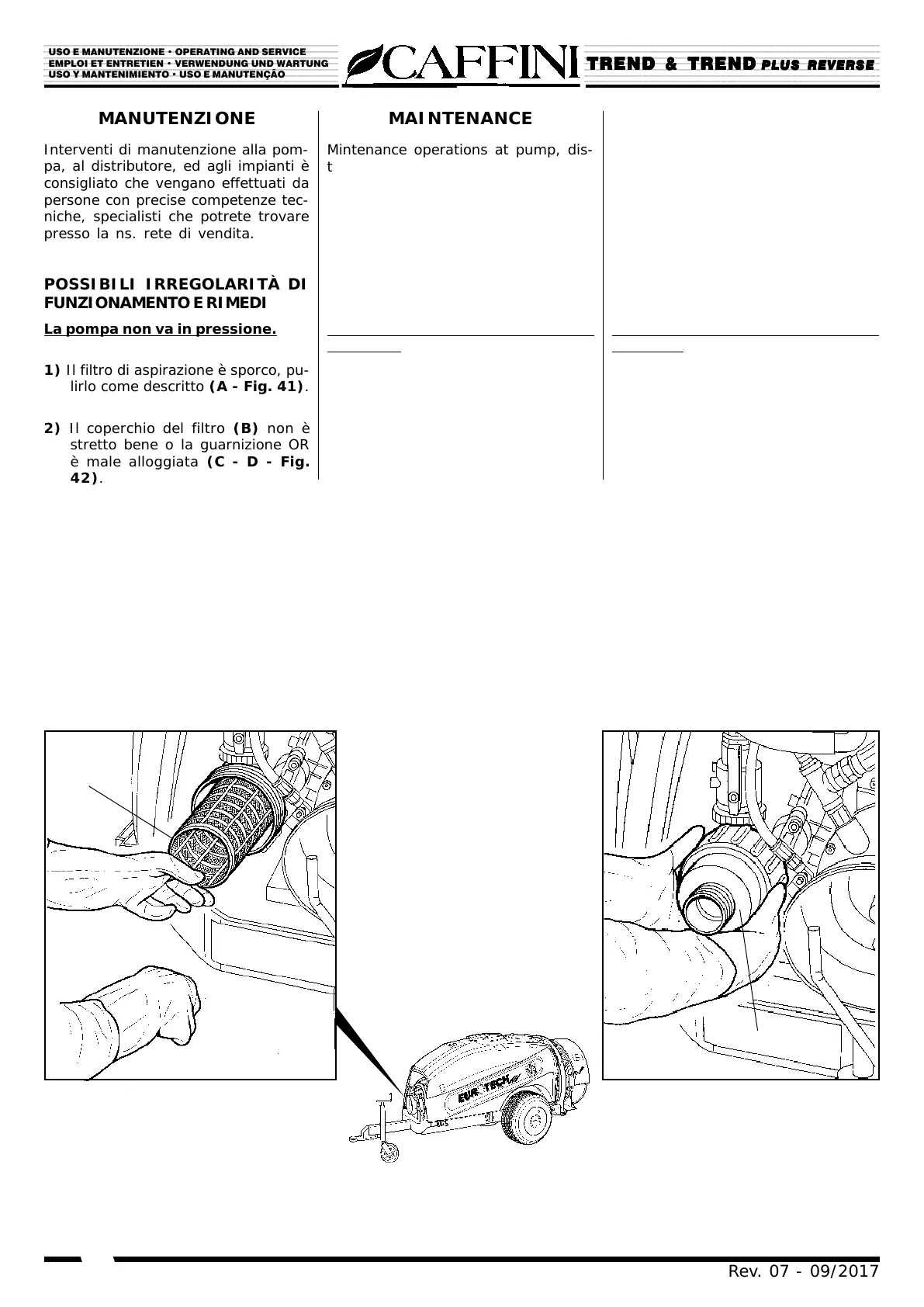 USO E MANUTENZIONE • OPERATING AND SERVICE
EMPLOI ET ENTRETIEN • VERWENDUNG UND WARTUNG
USO Y MANTENIMIENTO • USO E MANUTENÇÃO

CAFFINI

TREND & TREND PLUS REVERSE

MANUTENZIONE

Interventi di manutenzione alla pompa, al distributore, ed agli impianti è consigliato che vengano effettuati da persone con precise competenze tecniche, specialisti che potrete trovare presso la ns. rete di vendita.

POSSIBILI IRREGOLARITÀ DI FUNZIONAMENTO E RIMEDI

La pompa non va in pressione.

1) Il filtro di aspirazione è sporco, pulirlo come descritto (A - Fig. 41).

2) Il coperchio del filtro (B) non è stretto bene o la guarnizione OR è male alloggiata (C - D - Fig. 42).

MAINTENANCE

Mintenance operations at pump, dist

EUR TECH

Rev. 07 - 09/2017