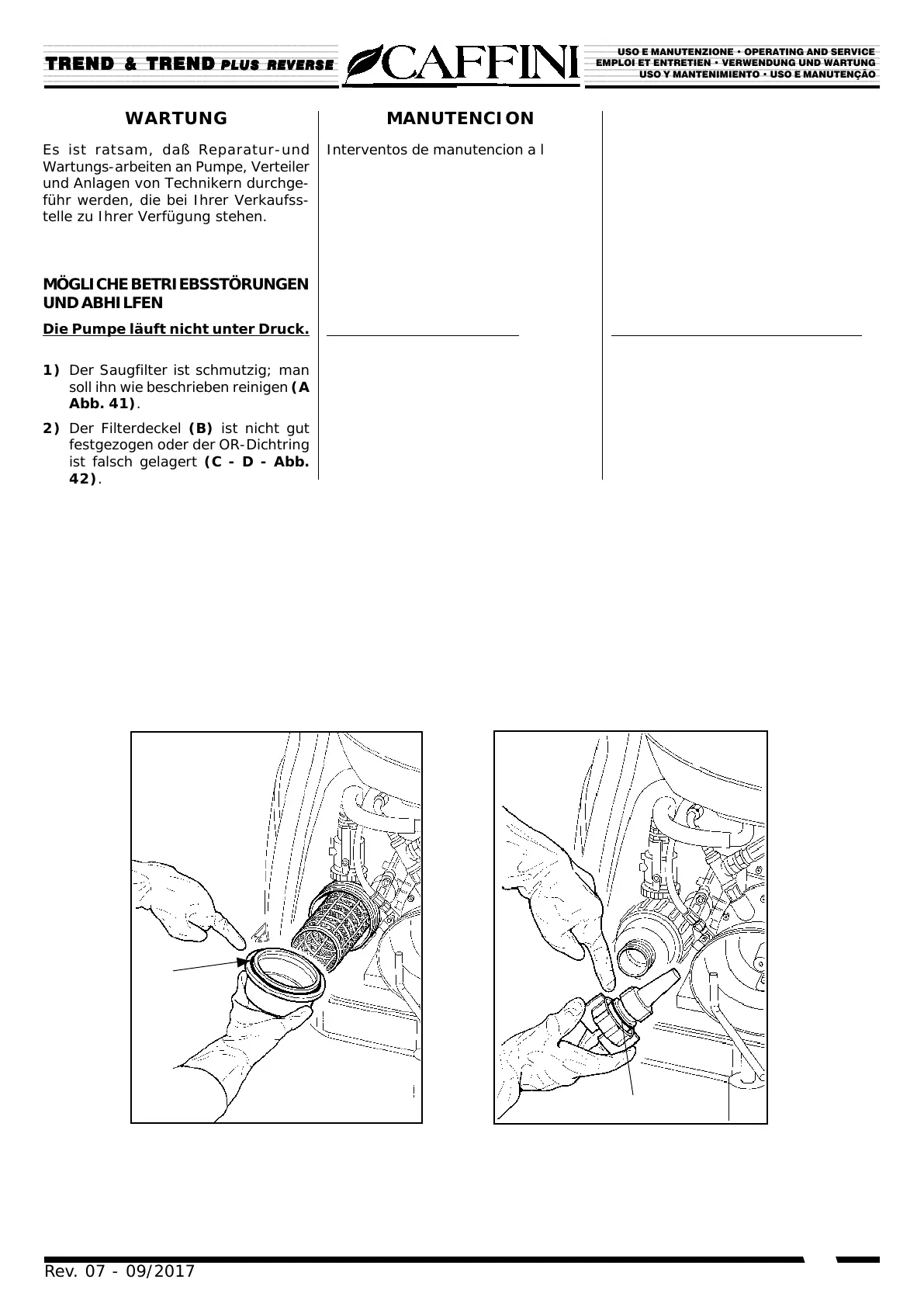 TREND & TREND PLUS REVERSE

CAFFINI

USO E MANUTENZIONE • OPERATING AND SERVICE
EMPLOI ET ENTRETIEN • VERWENDUNG UND WARTUNG
USO Y MANTENIMIENTO • USO E MANUTENÇÃO

WARTUNG

Es ist ratsam, daß Reparatur-und Wartungs-arbeiten an Pumpe, Verteiler und Anlagen von Technikern durchgeführ werden, die bei Ihrer Verkaufsstelle zu Ihrer Verfügung stehen.

MÖGLICHE BETRIEBSSTÖRUNGEN UND ABHILFEN

Die Pumpe läuft nicht unter Druck.

1) Der Saugfilter ist schmutzig; man soll ihn wie beschrieben reinigen (A Abb. 41).

2) Der Filterdeckel (B) ist nicht gut festgezogen oder der OR-Dichtring ist falsch gelagert (C - D - Abb. 42).

MANUTENCION

Interventos de manutencion a l

Rev. 07 - 09/2017