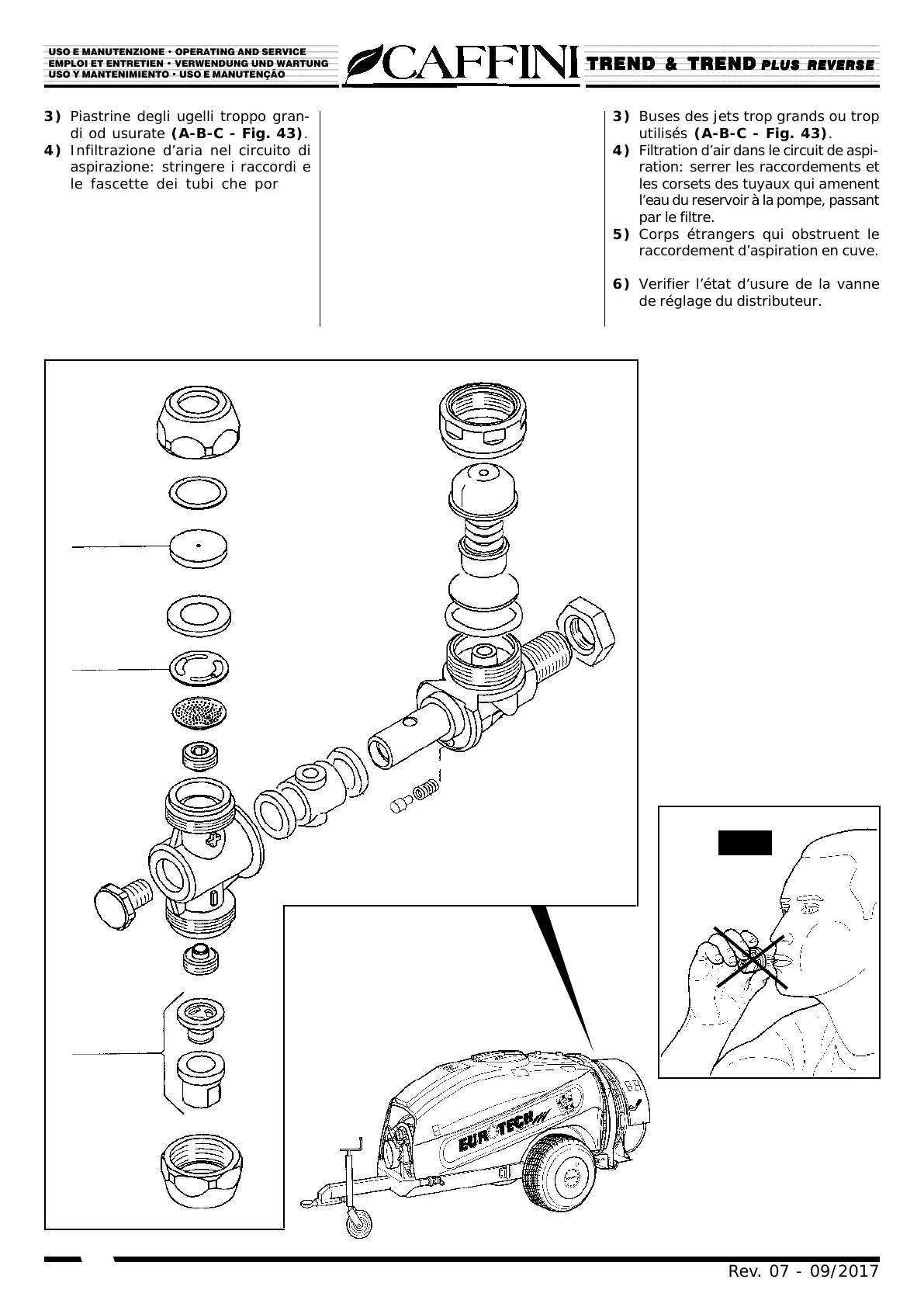 USO E MANUTENZIONE • OPERATING AND SERVICE
EMPLOI ET ENTRETIEN • VERWENDUNG UND WARTUNG
USO Y MANTENIMIENTO • USO E MANUTENÇÃO

CAFFINI

TREND & TREND PLUS REVERSE

3) Piastrine degli ugelli troppo grandi od usurate (A-B-C - Fig. 43).
4) Infiltrazione d'aria nel circuito di aspirazione: stringere i raccordi e le fascette dei tubi che por

3) Buses des jets trop grands ou trop utilisés (A-B-C - Fig. 43).
4) Filtration d'air dans le circuit de aspiration: serrer les raccordements et les corsets des tuyaux qui amenent l'eau du reservoir à la pompe, passant par le filtre.
5) Corps étrangers qui obstruent le raccordement d'aspiration en cuve.

6) Verifier l'état d'usure de la vanne de réglage du distributeur.

EUROTECH

Rev. 07 - 09/2017