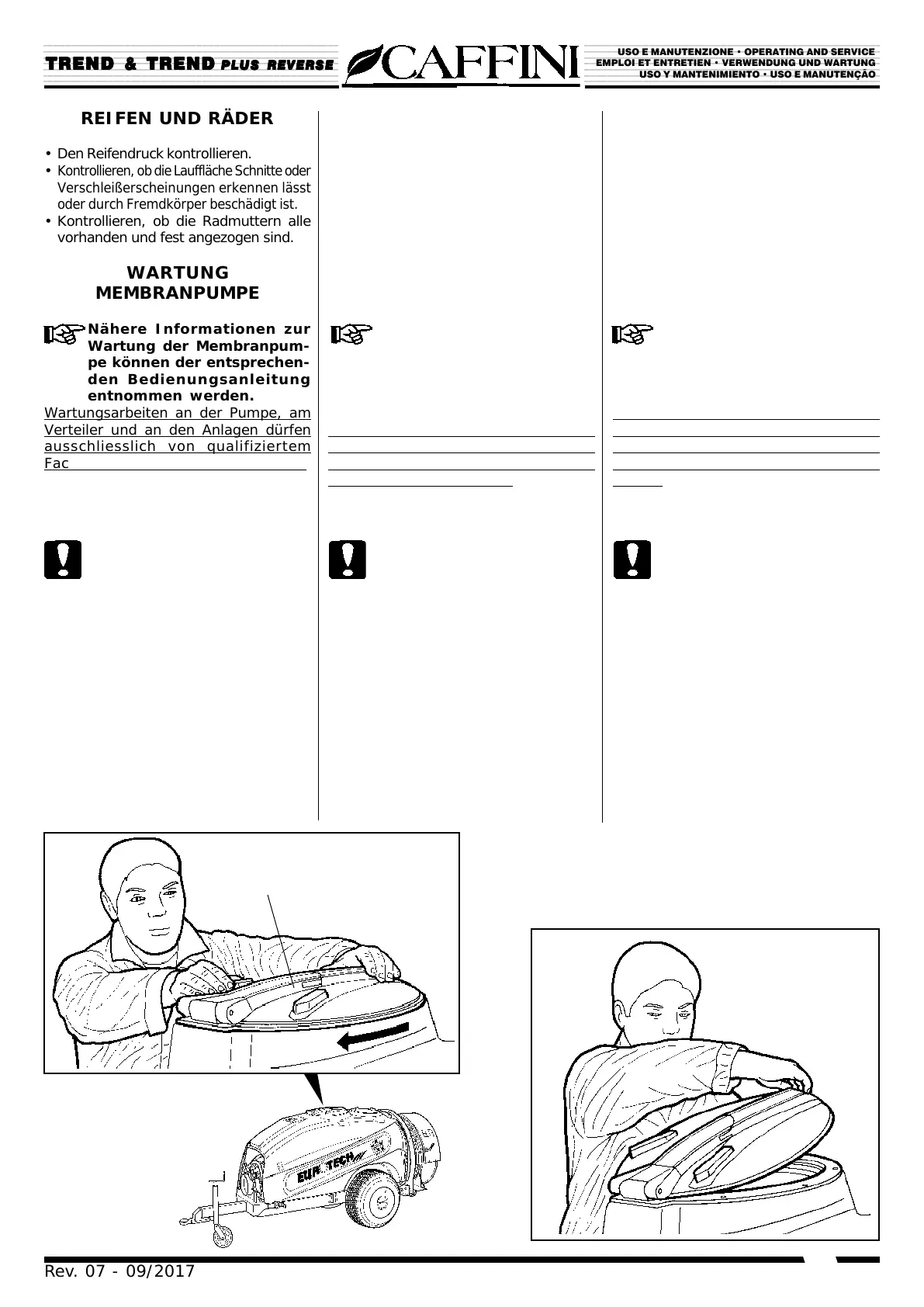 TREND & TREND PLUS REVERSE

CAFFINI

USO E MANUTENZIONE • OPERATING AND SERVICE
EMPLOI ET ENTRETIEN • VERWENDUNG UND WARTUNG
USO Y MANTENIMIENTO • USO E MANUTENÇÃO

REIFEN UND RÄDER

• Den Reifendruck kontrollieren.
• Kontrollieren, ob die Lauffläche Schnitte oder Verschleißerscheinungen erkennen lässt oder durch Fremdkörper beschädigt ist.
• Kontrollieren, ob die Radmuttern alle vorhanden und fest angezogen sind.

WARTUNG MEMBRANPUMPE

Nähere Informationen zur Wartung der Membranpumpe können der entsprechenden Bedienungsanleitung entnommen werden.

Wartungsarbeiten an der Pumpe, am Verteiler und an den Anlagen dürfen ausschliesslich von qualifiziertem Fac

EUR TECH

Rev. 07 - 09/2017