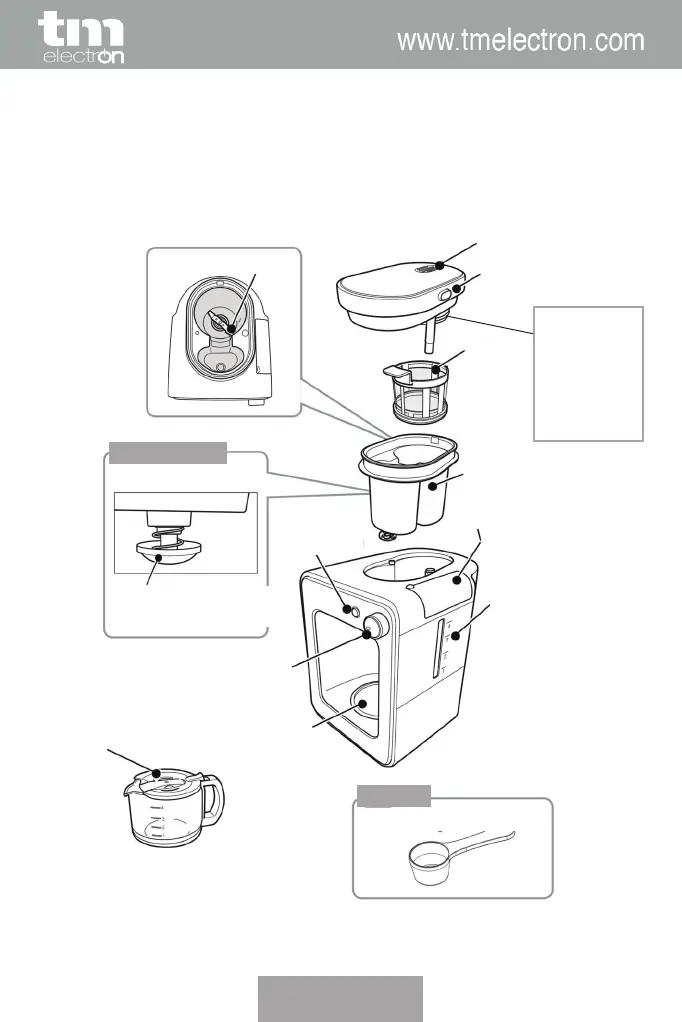 tm electron

www.tmelectron.com