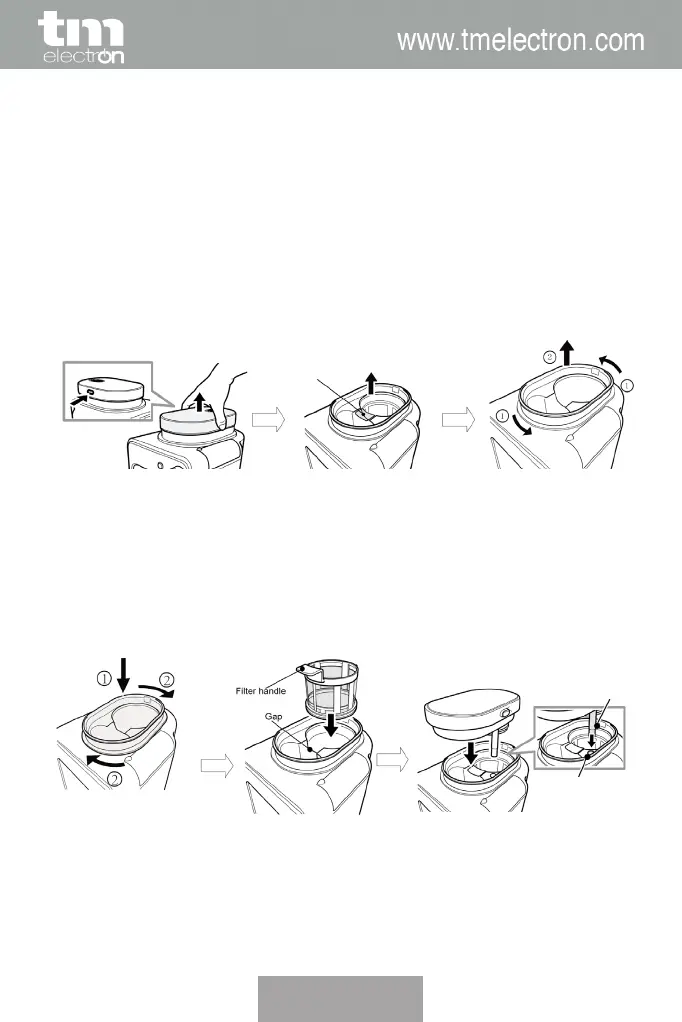 tm electron

www.tmelectron.com

②
①
①

①
②
②
Filter handle
Gap