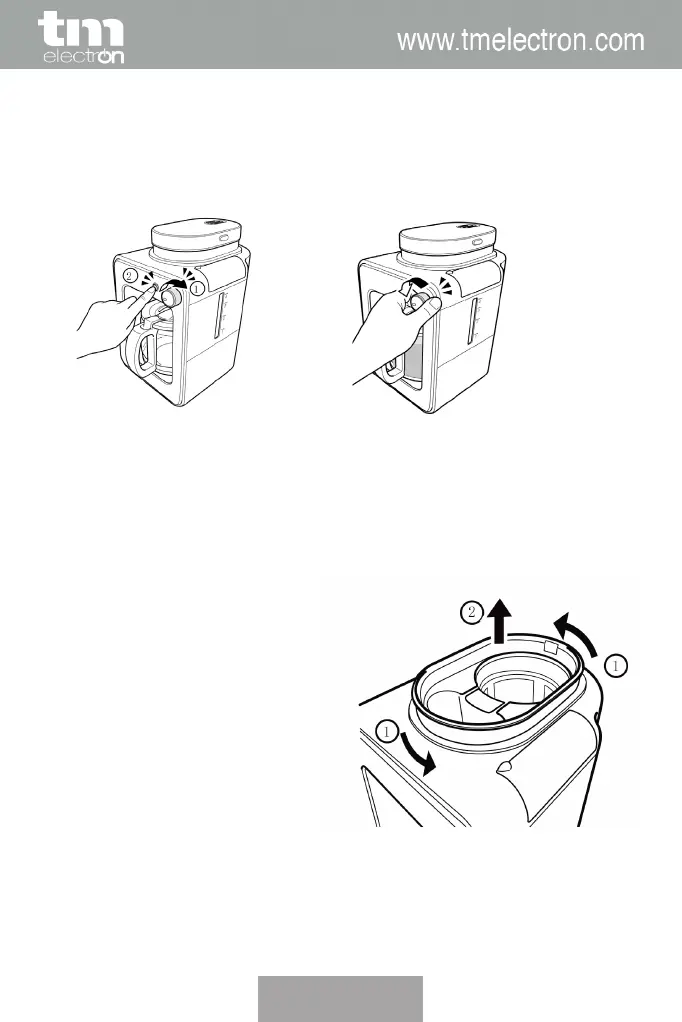 tm electron

www.tmelectron.com

② ①

② ① ①