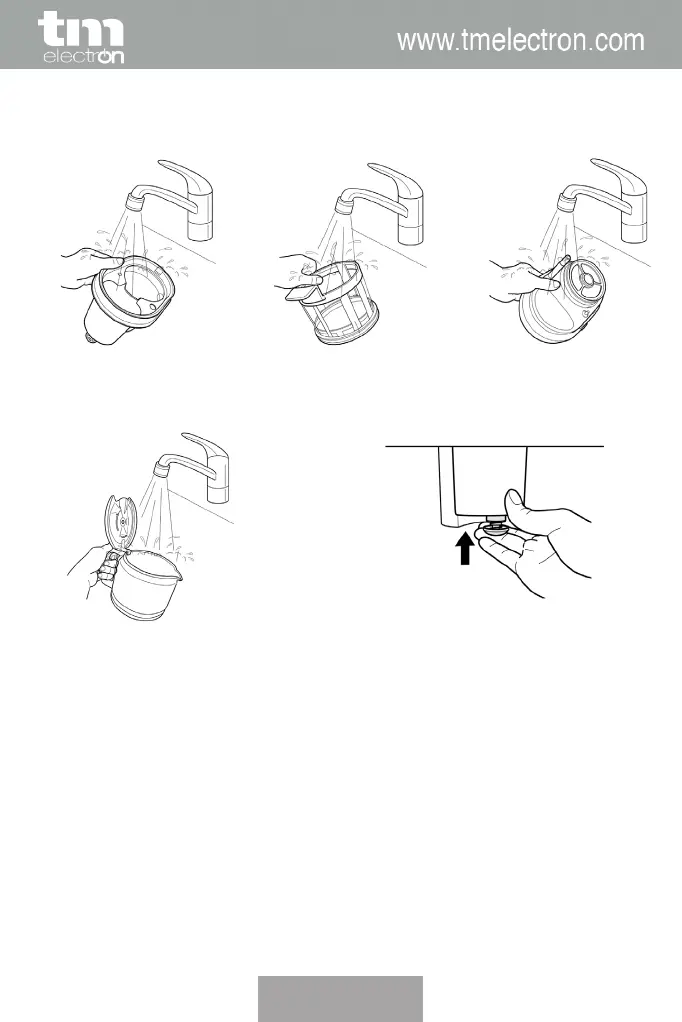 tm electron

www.tmelectron.com