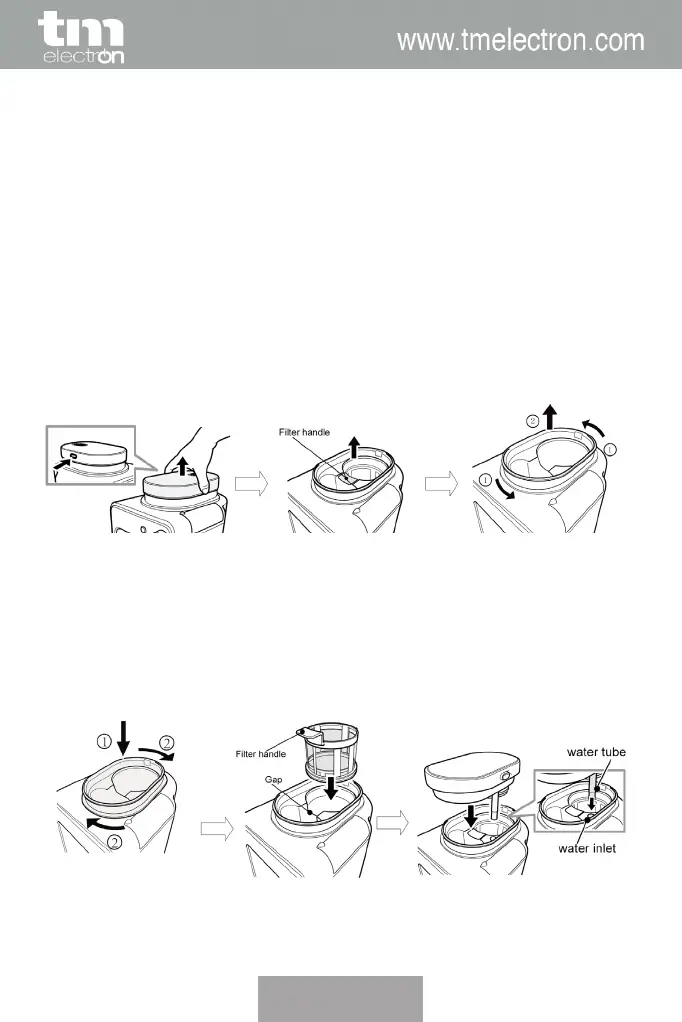 tm electron

www.tmelectron.com

Filter handle

②

①

①

①

②

②

Filter handle

Gap

water tube

water inlet