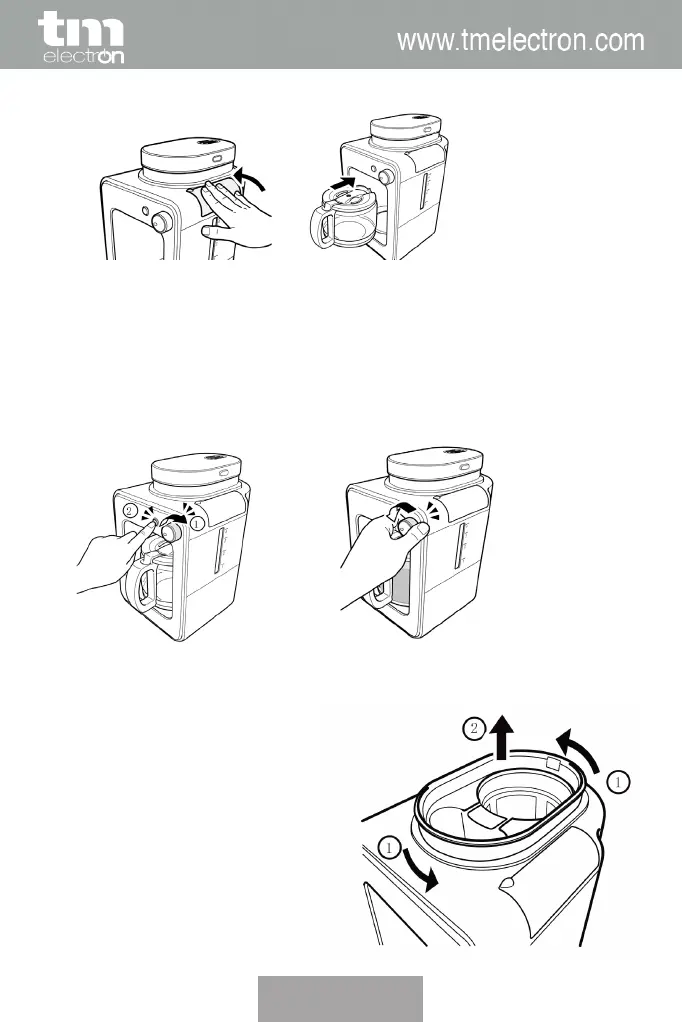 tm electron

www.tmelectron.com

2 1

2 1

1