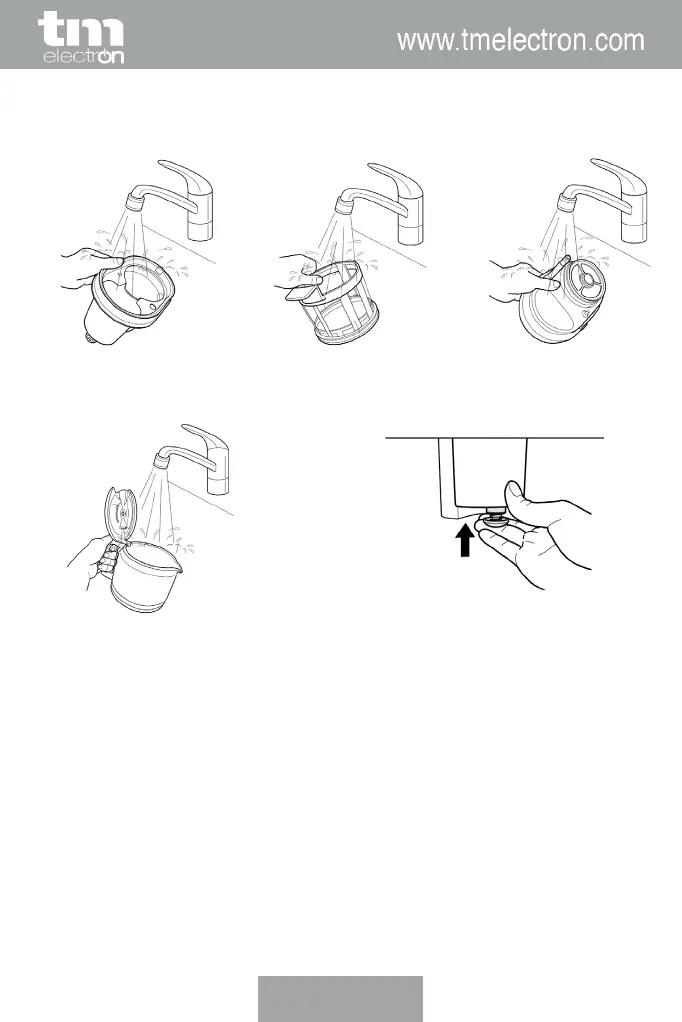 tm electron

www.tmelectron.com