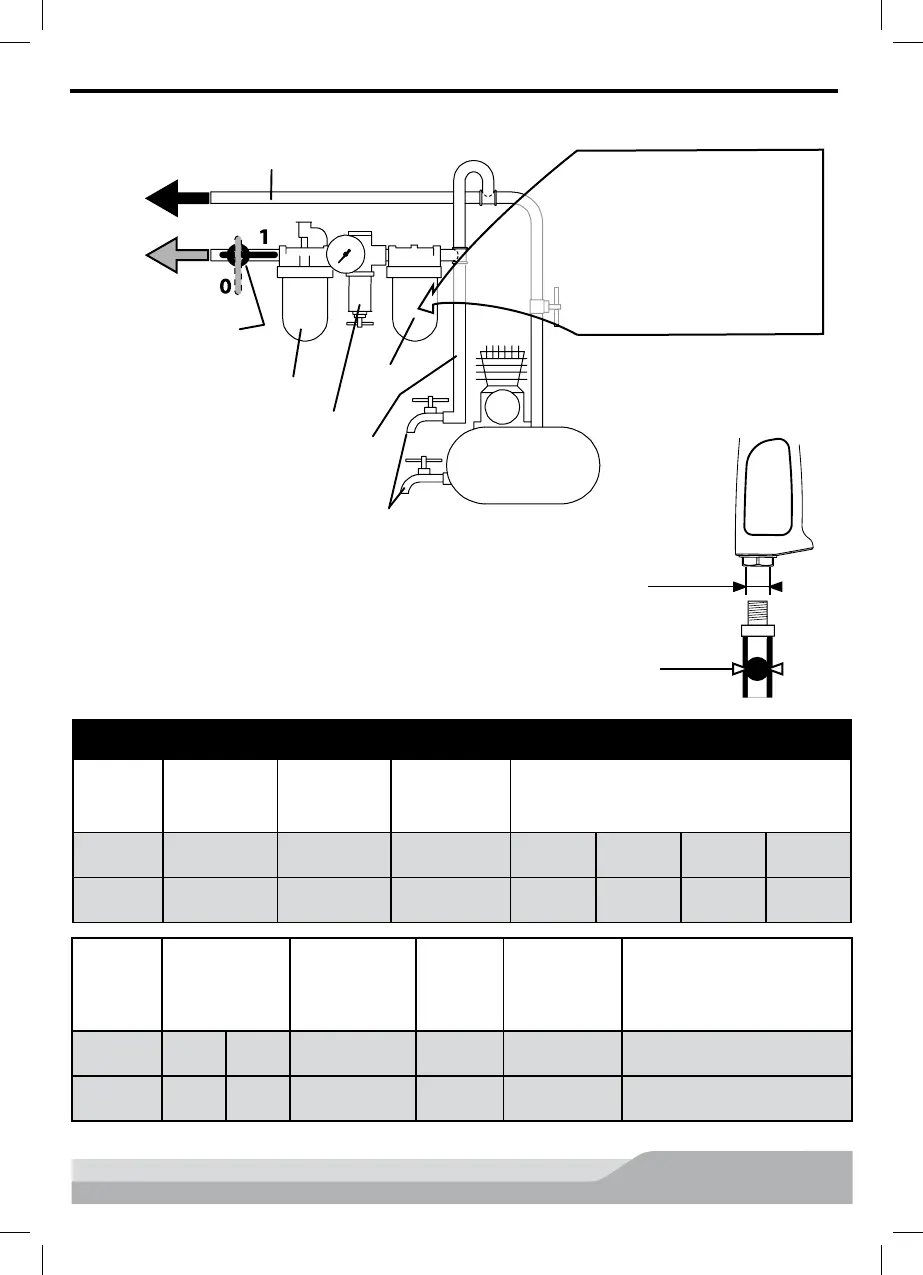 1

0