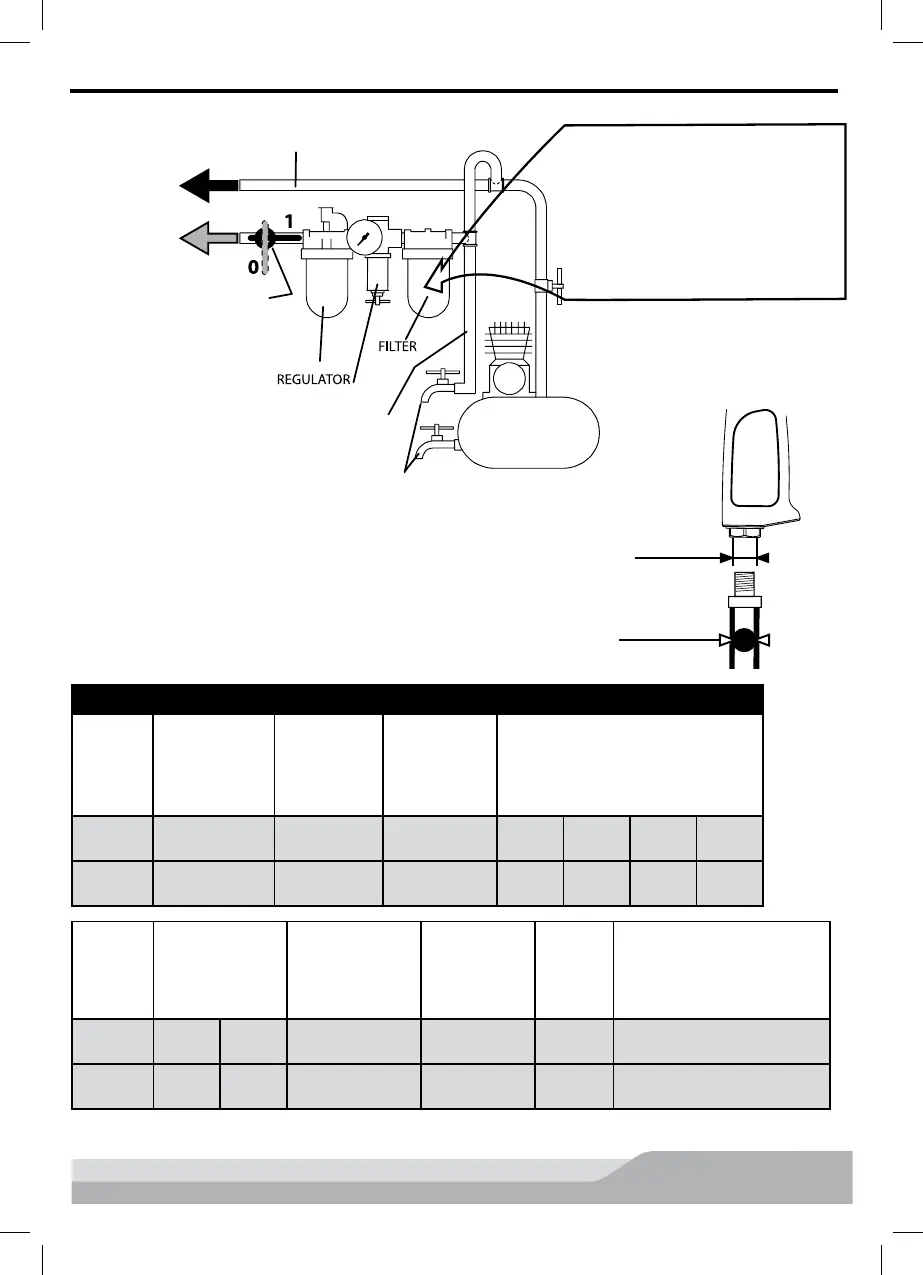 1

0

FILTER

REGULATOR