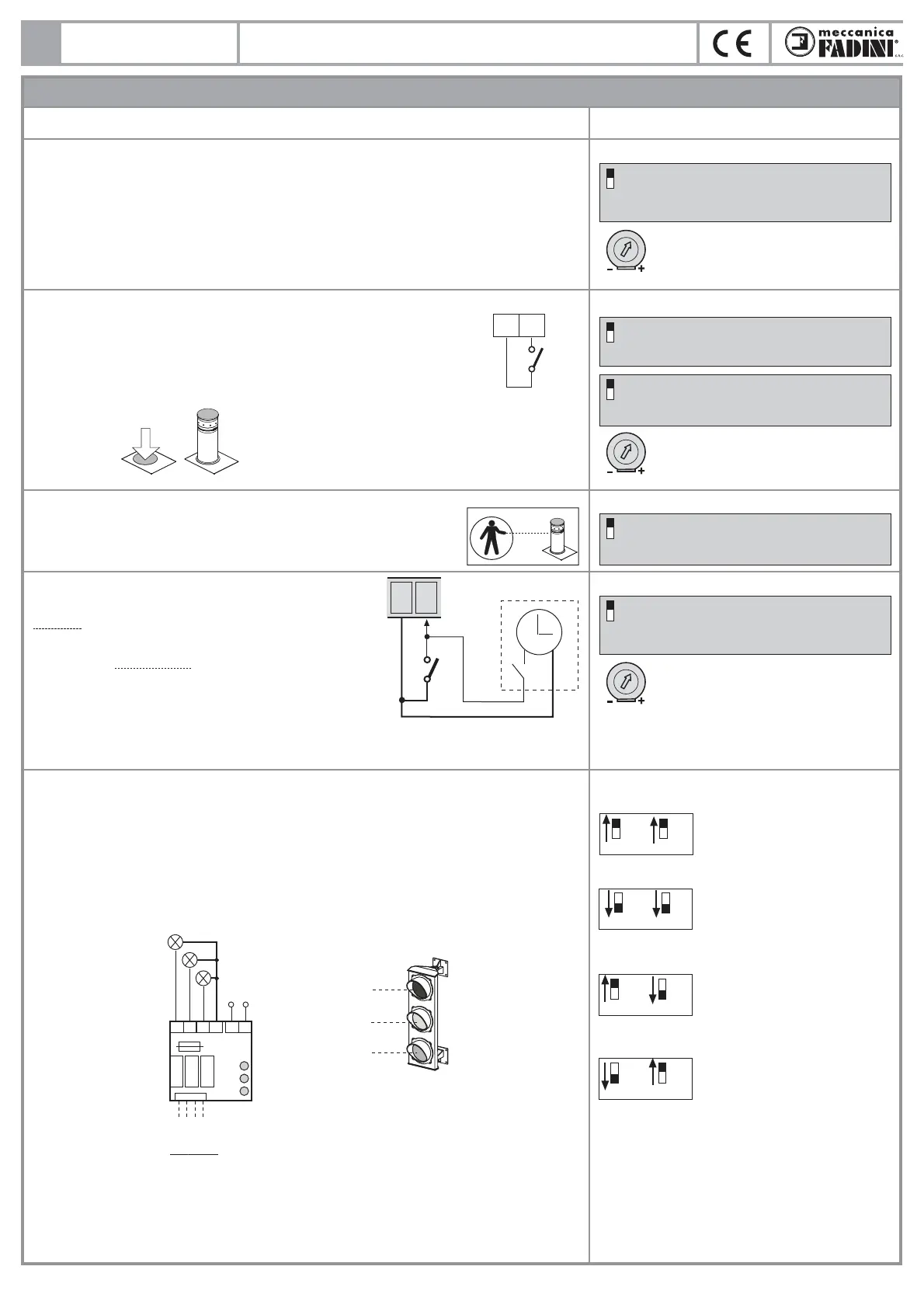 CE

meccanica FADINI s.n.c.