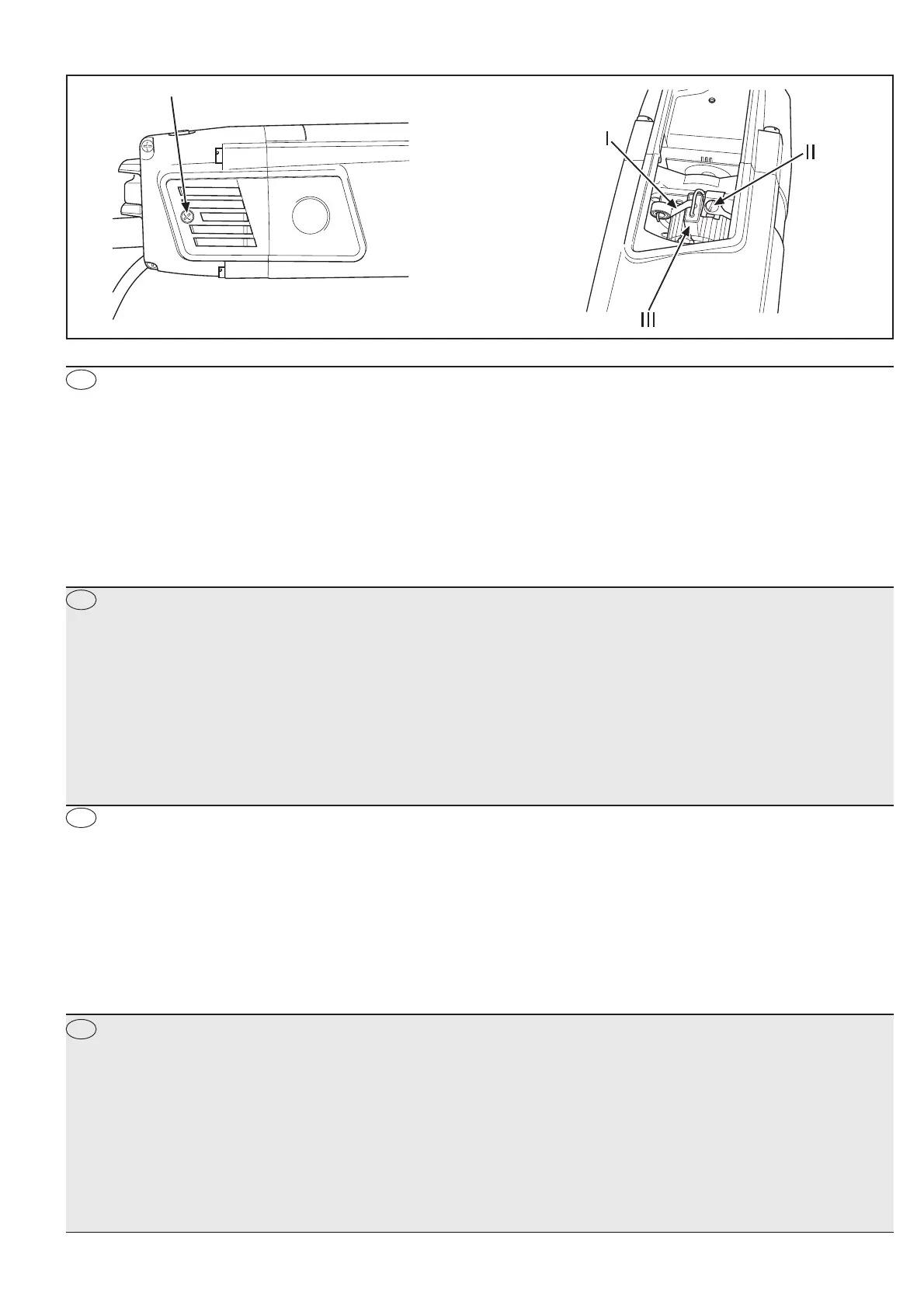 I

II

III