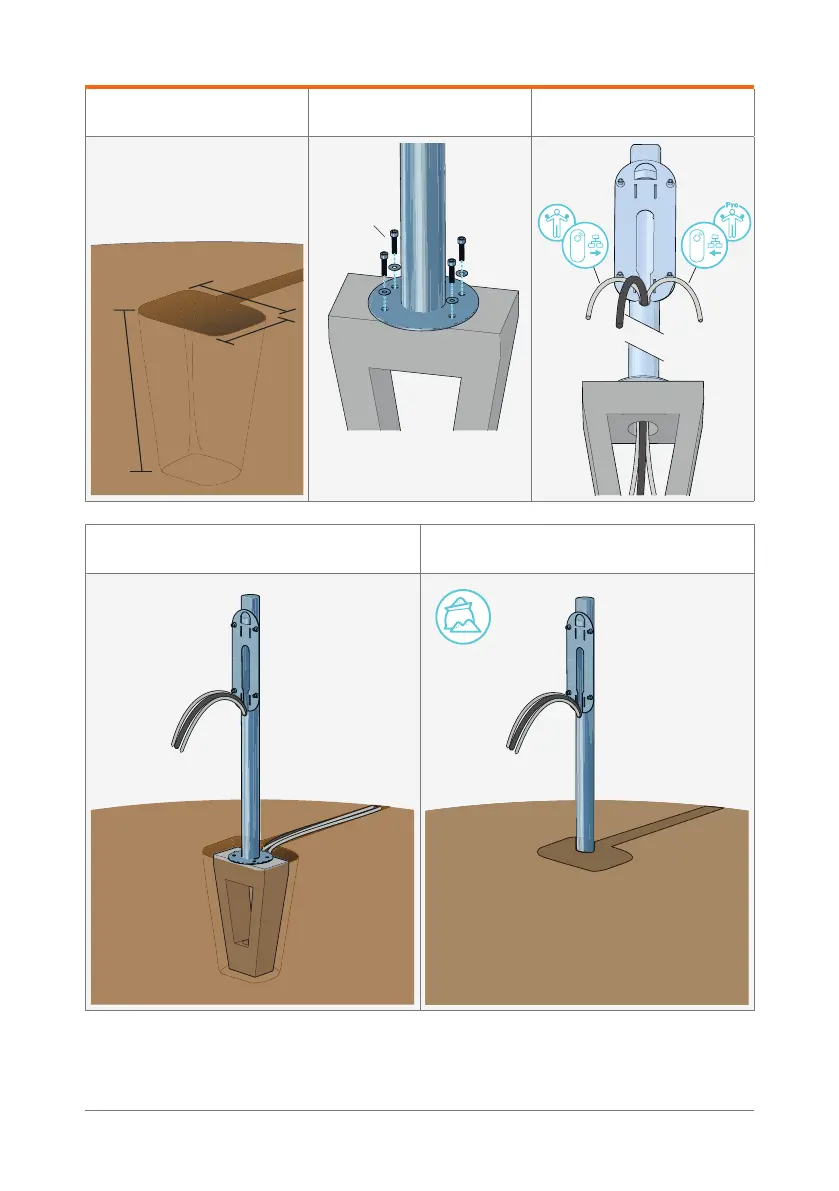 Pro