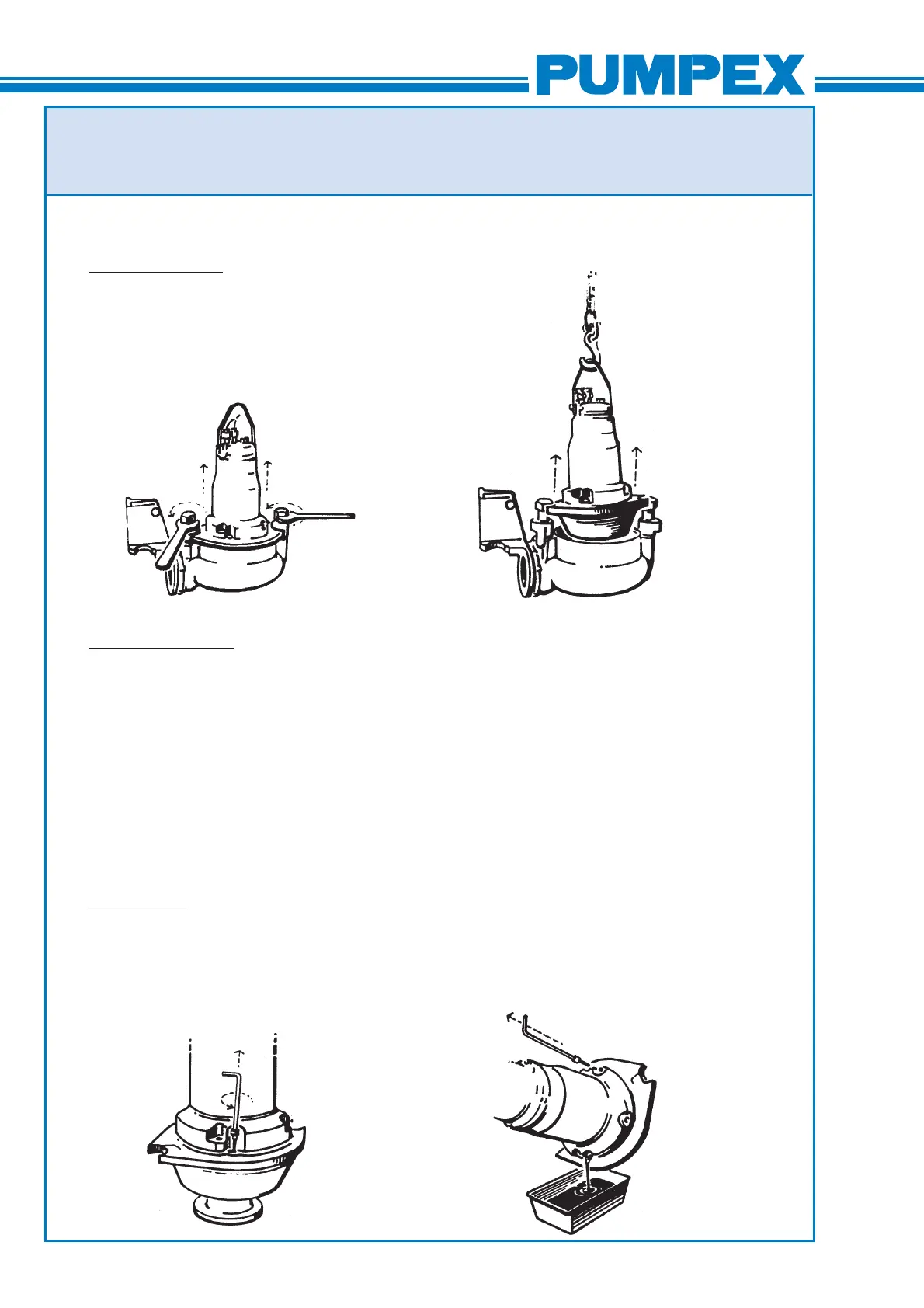 PUMPEX