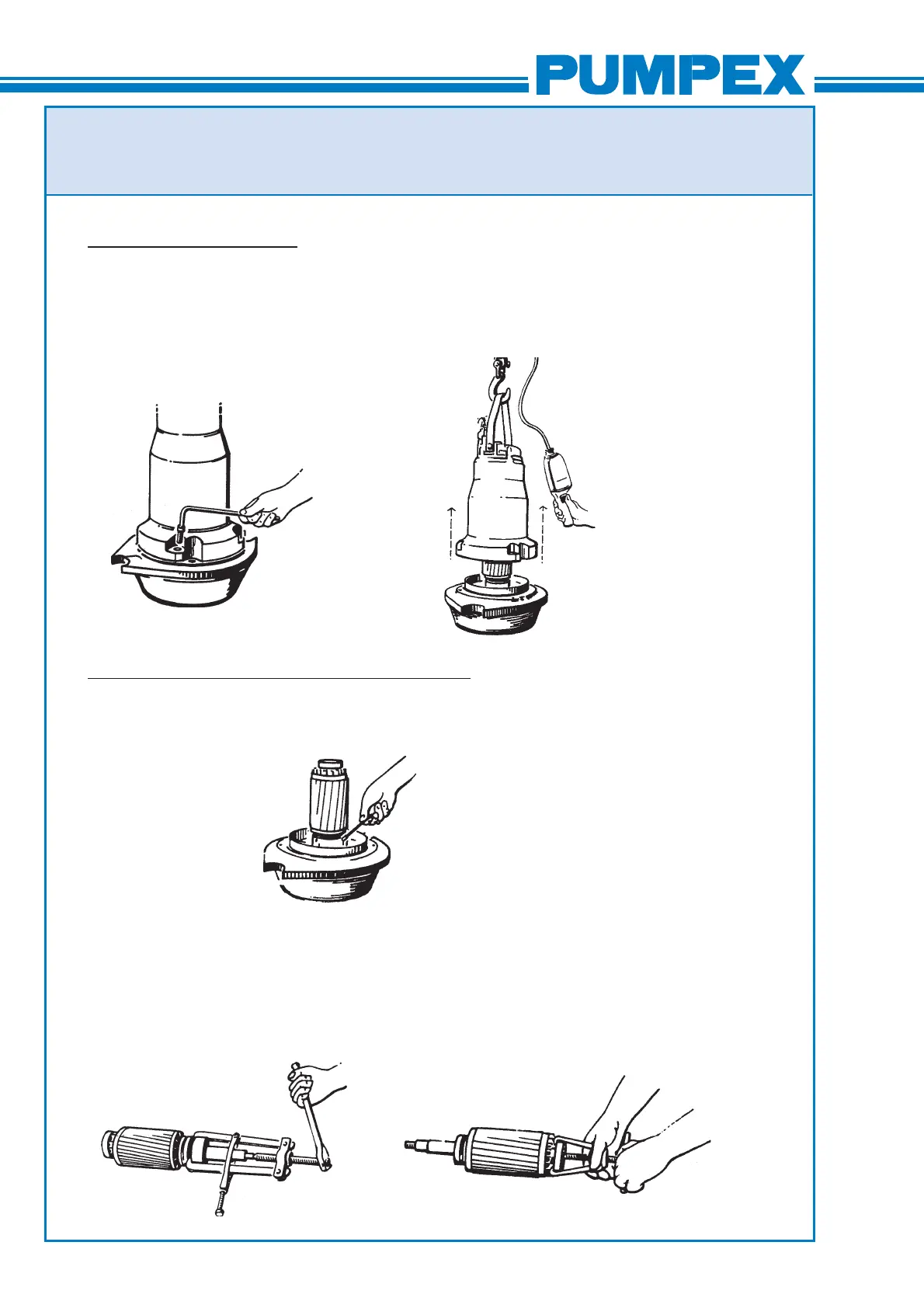 PUMPEX