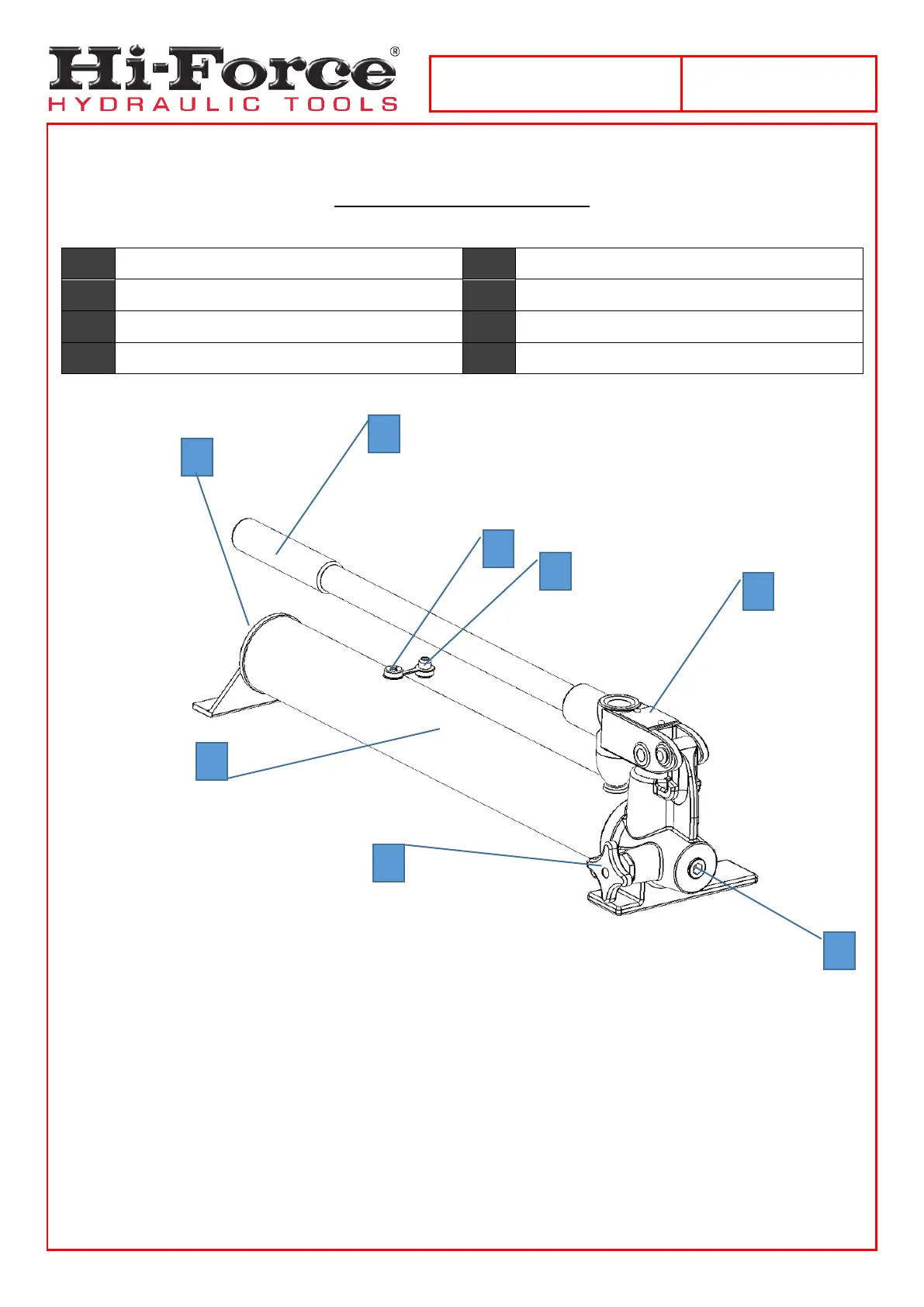 Hi-Force®
HYDRAULIC TOOLS