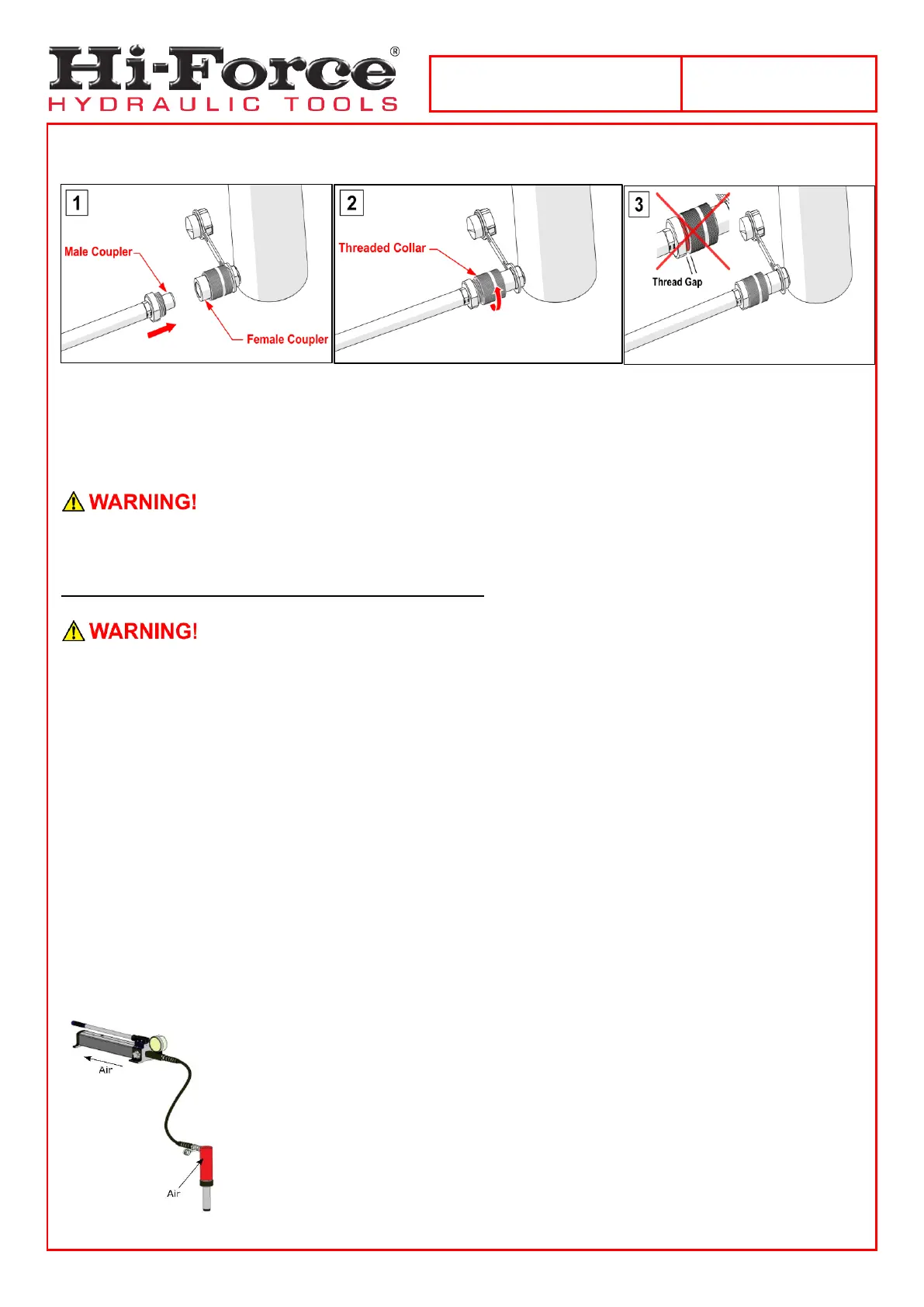 Hi-Force®
HYDRAULIC TOOLS

1
Male Coupler
Female Coupler

2
Threaded Collar

3
Thread Gap

WARNING!

WARNING!

Air
Air