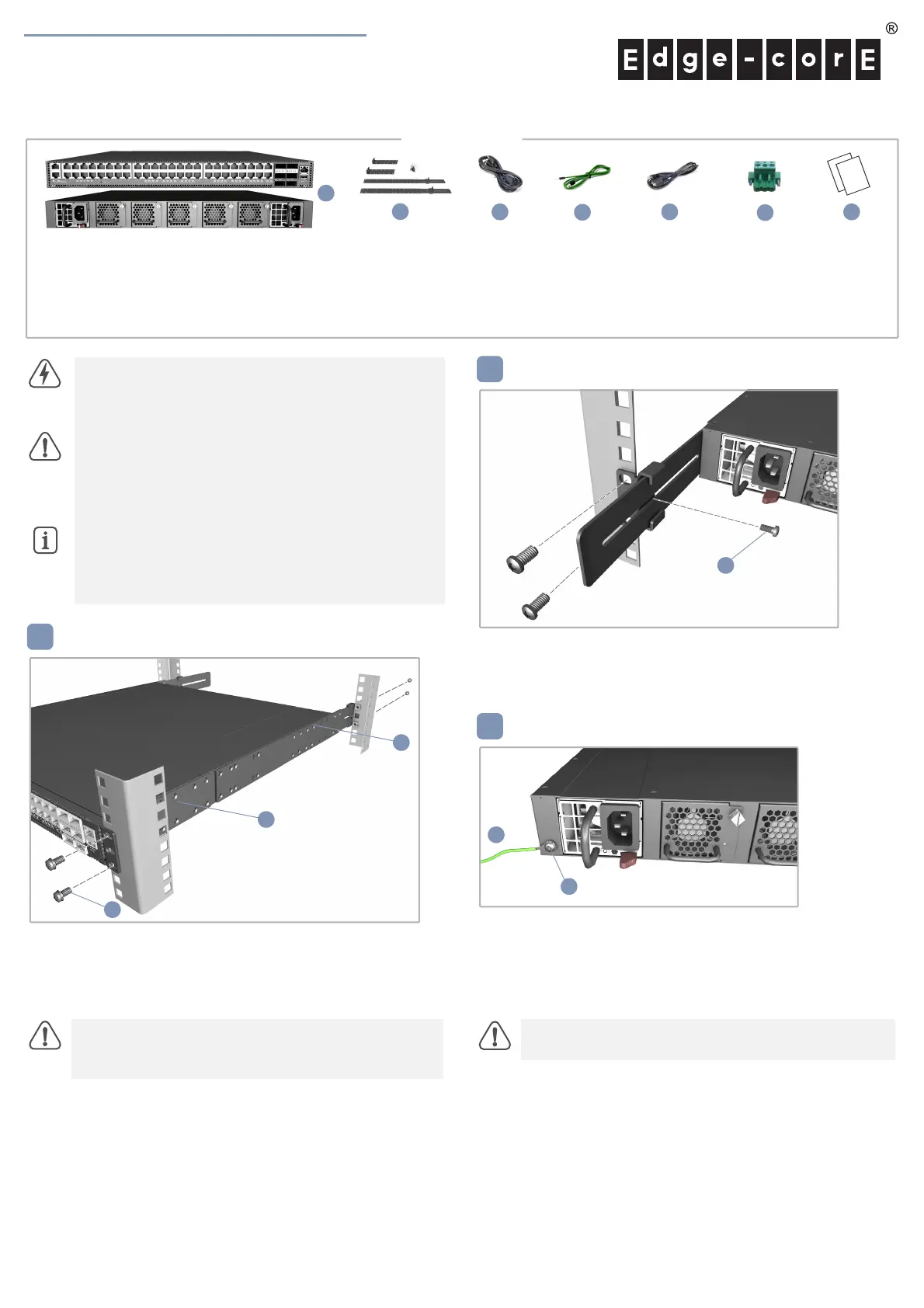 Edge-corE®