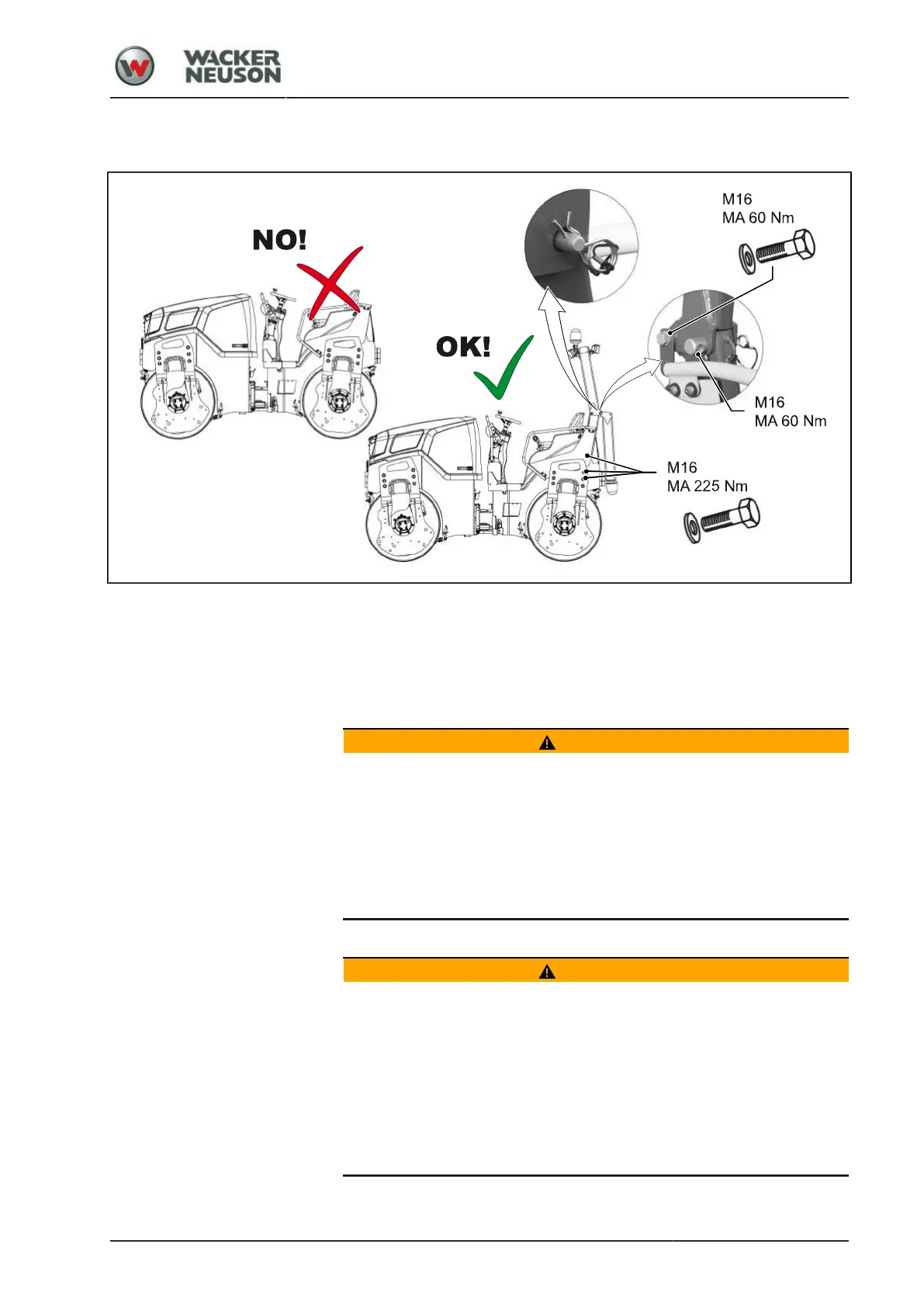 WACKER NEUSON

NO!

OK!

M16
MA 60 Nm

M16
MA 60 Nm

M16
MA 225 Nm